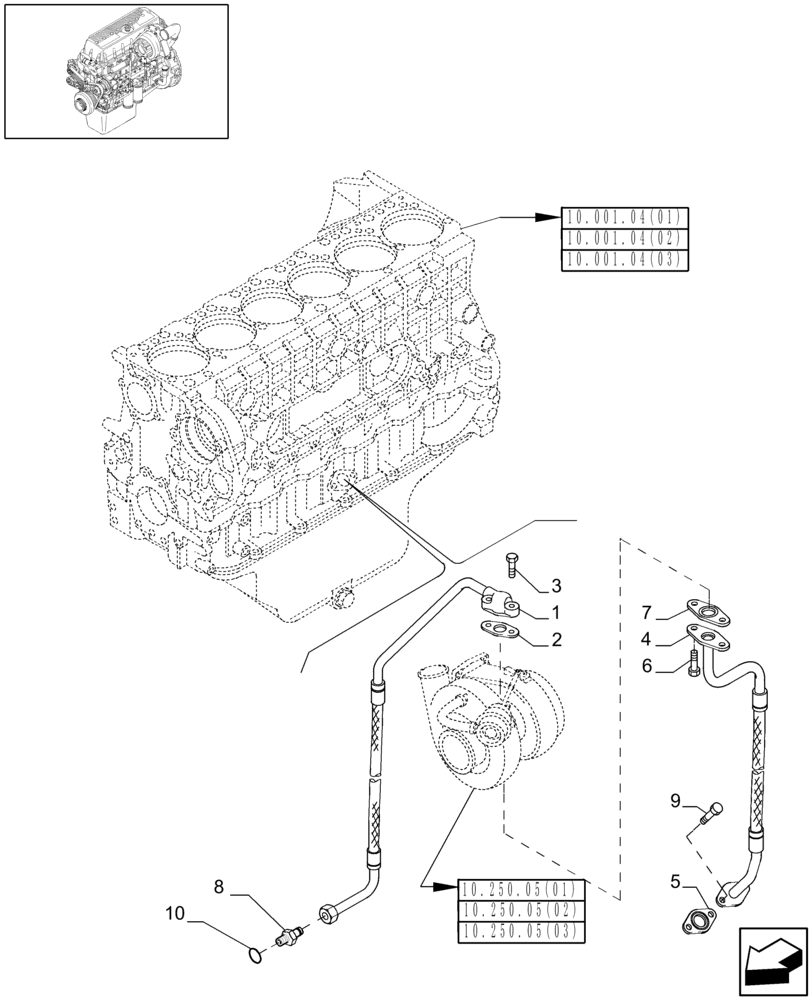 10.001.04(01)
10.001.04(02)
10.001.04(03)

3
1
2
7
4
6
9
5
8
10

10.250.05(01)
10.250.05(02)
10.250.05(03)