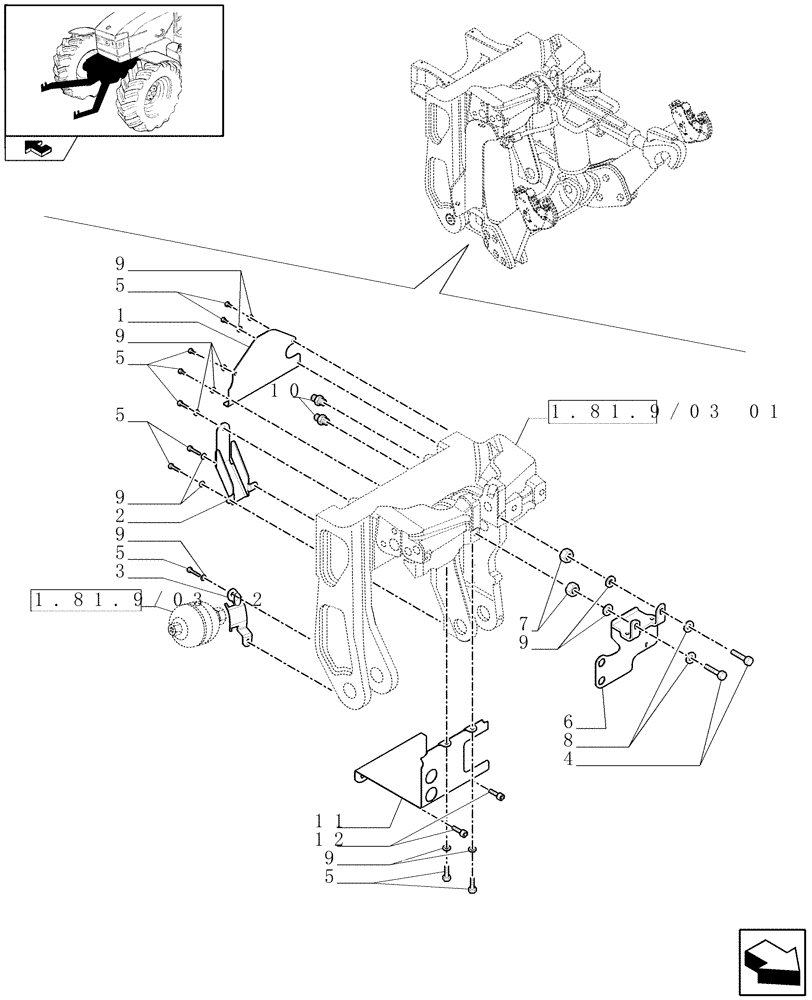 9
5
1
9
5
10
1.81.9/03 01
5
9
2
9
5
3
1.81.9/03 2
7
9
6
8
4
11
12
9
5