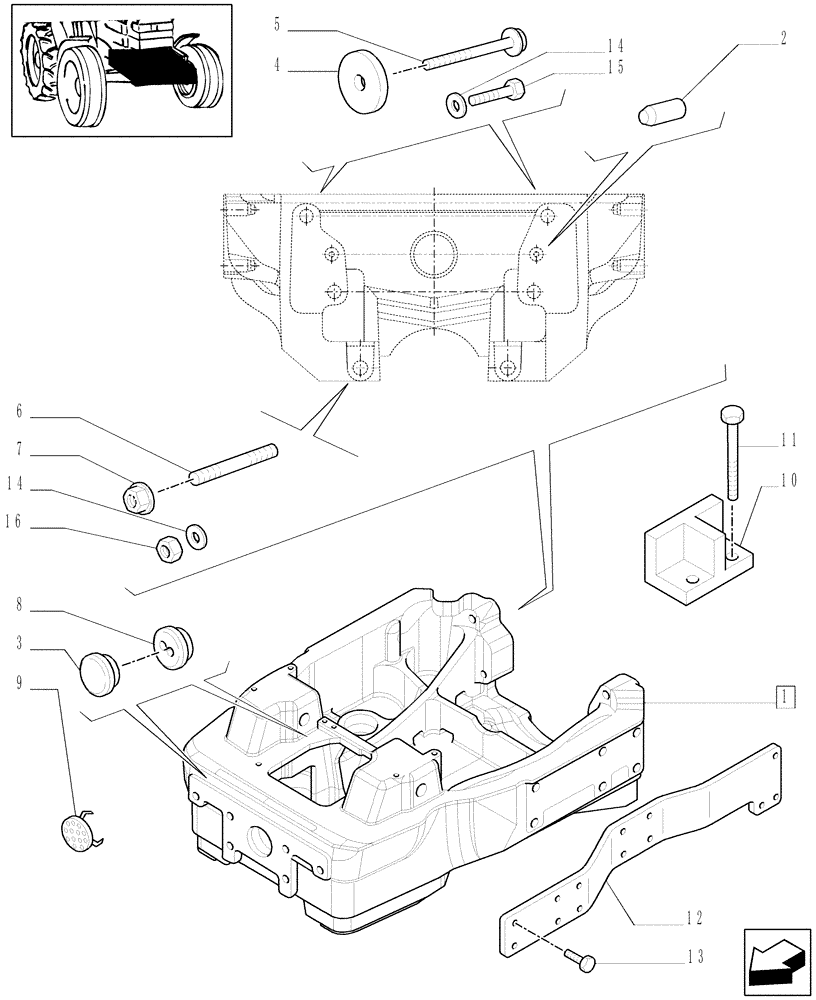 5
4
14
15
2
6
7
14
16
11
10
8
3
9
1
12
13