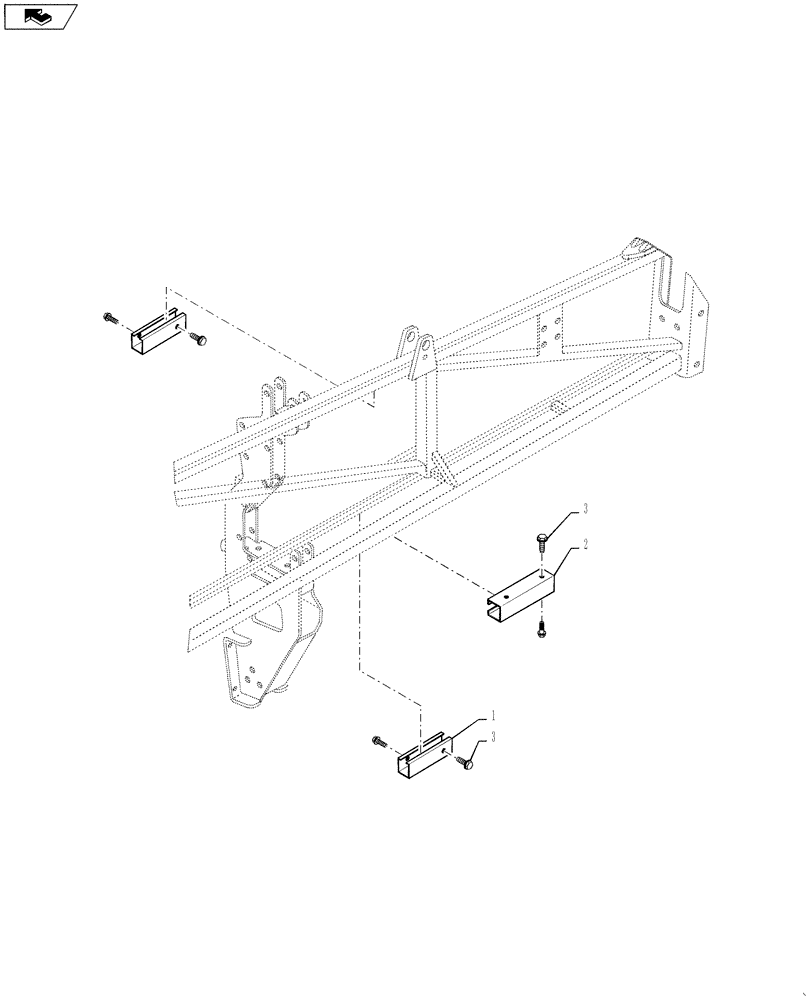 3
2
1
3