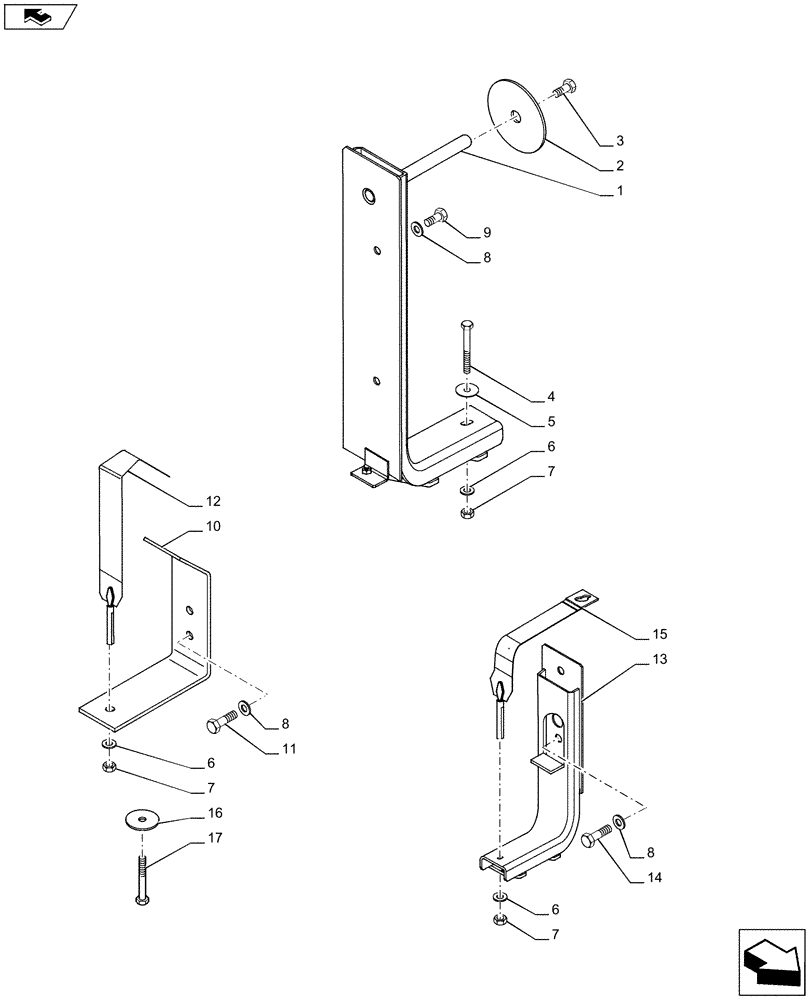 3
2
1
9
8
4
5
6
7
12
10
8
11
6
7
16
17
15
13
8
14
6
7