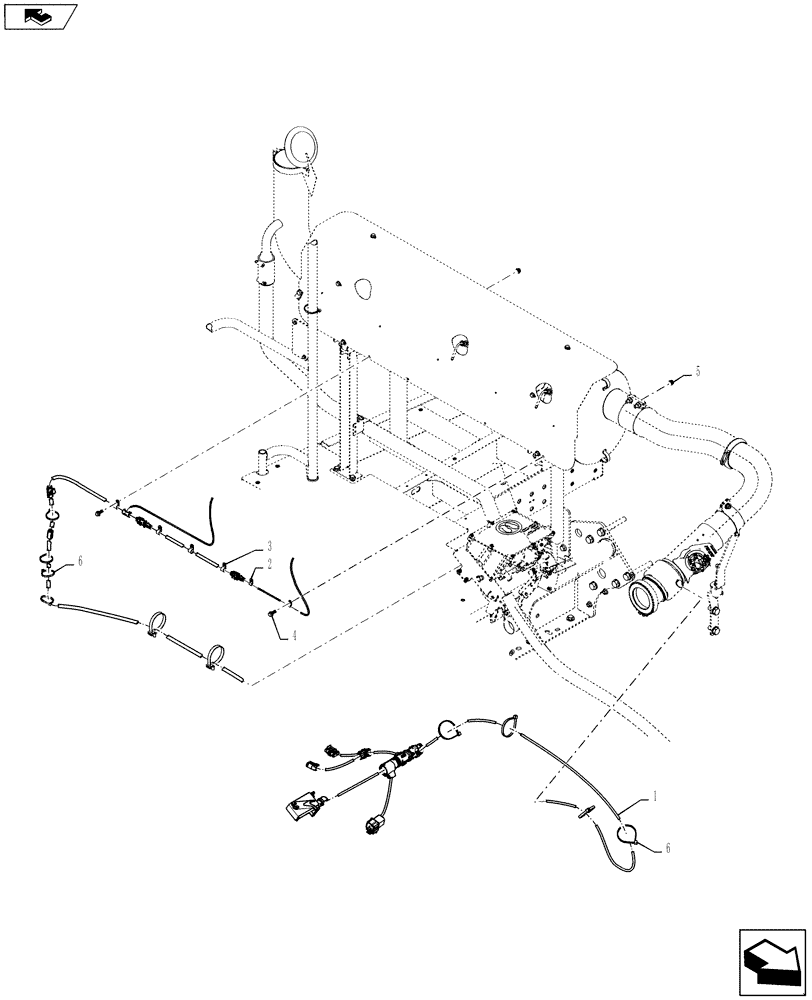 5
3
2
6
4
1
6