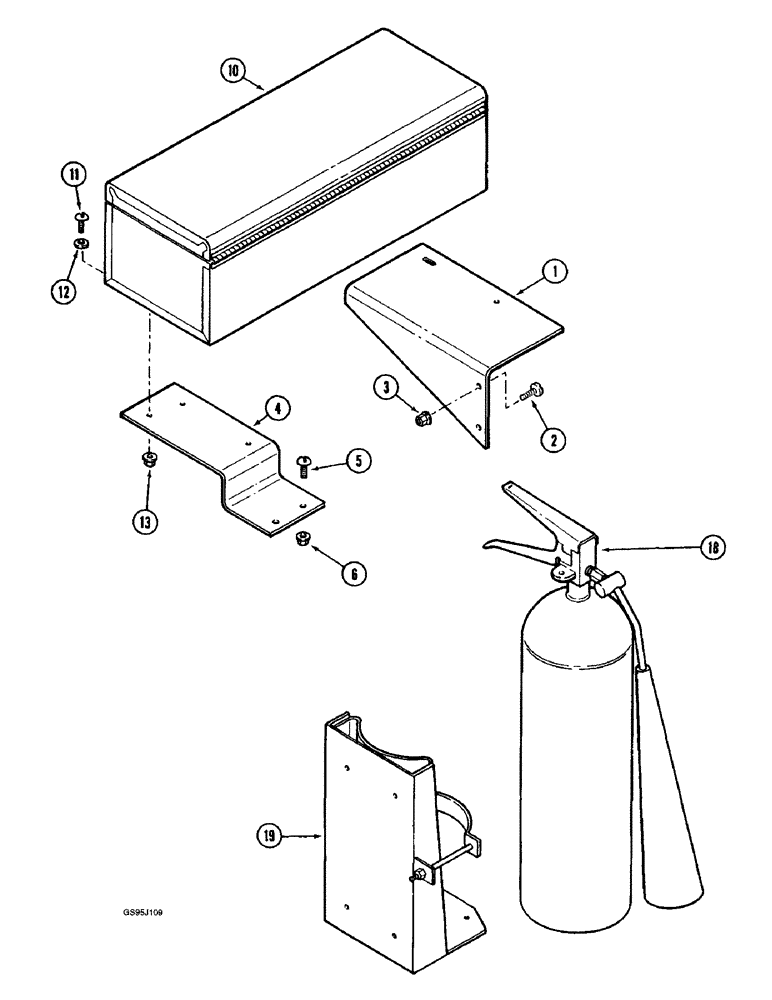 10
11
12
1
3
2
4
5
13
6
18
19
GS95J109