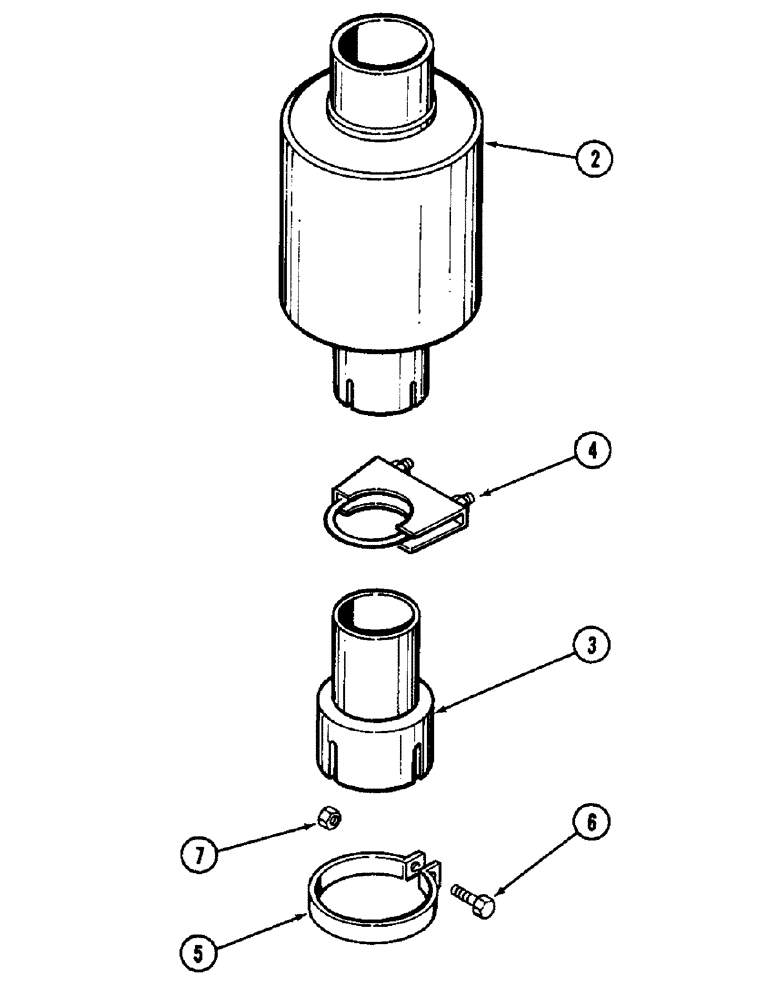 2
4
3
7
6
5