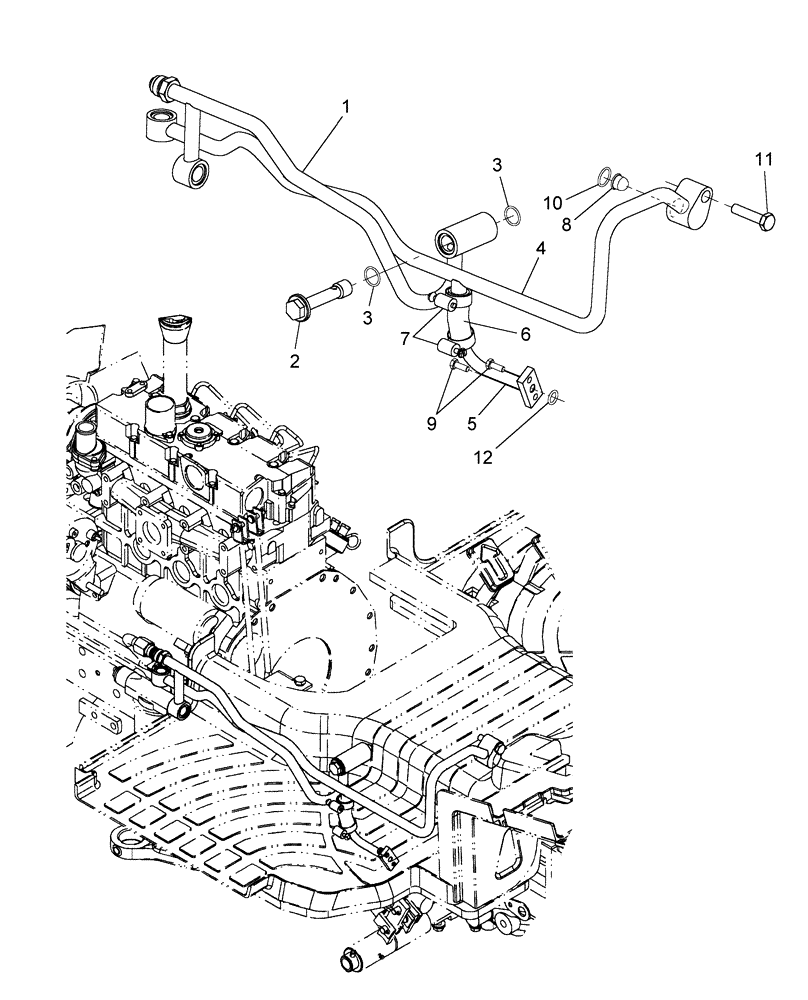 1
3
11
10
8
4
3
2
7
6
9
5
12