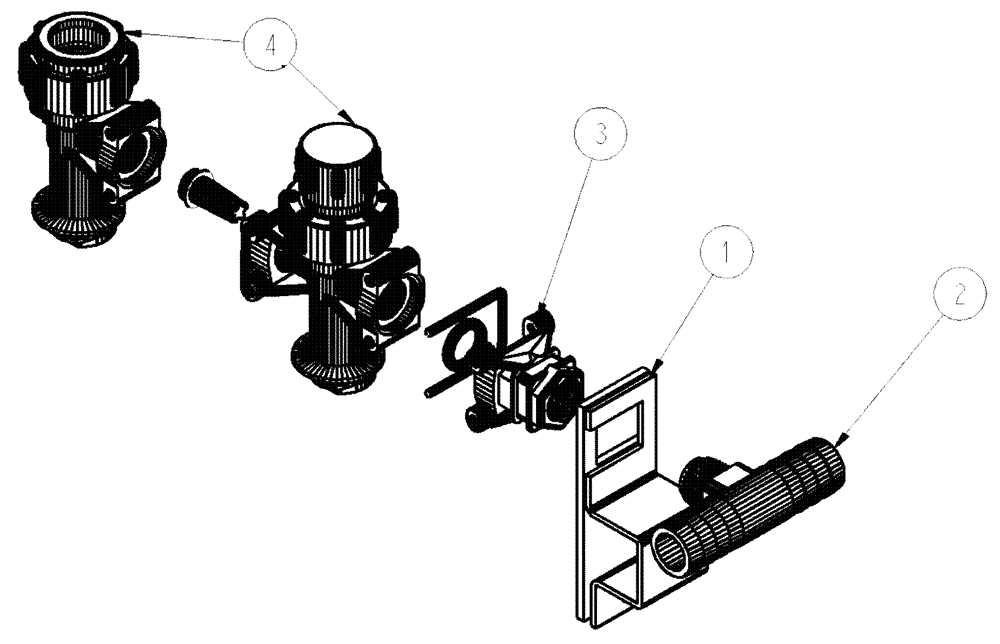 4
3
1
2