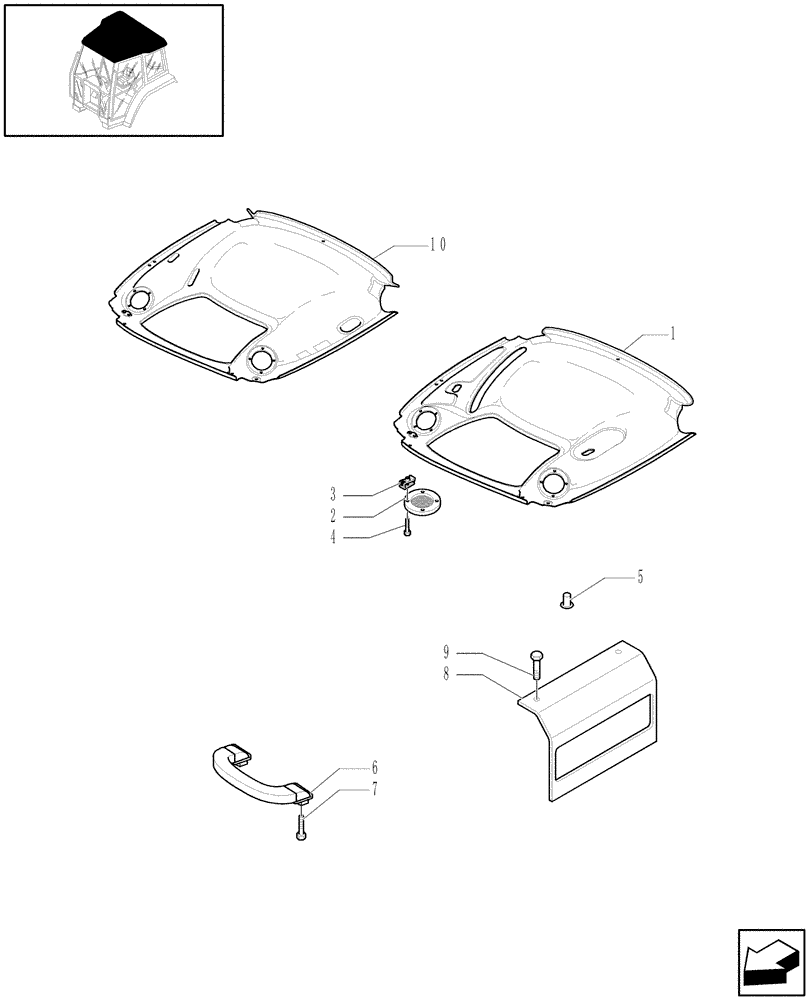 10
1
3
2
4
5
9
8
6
7