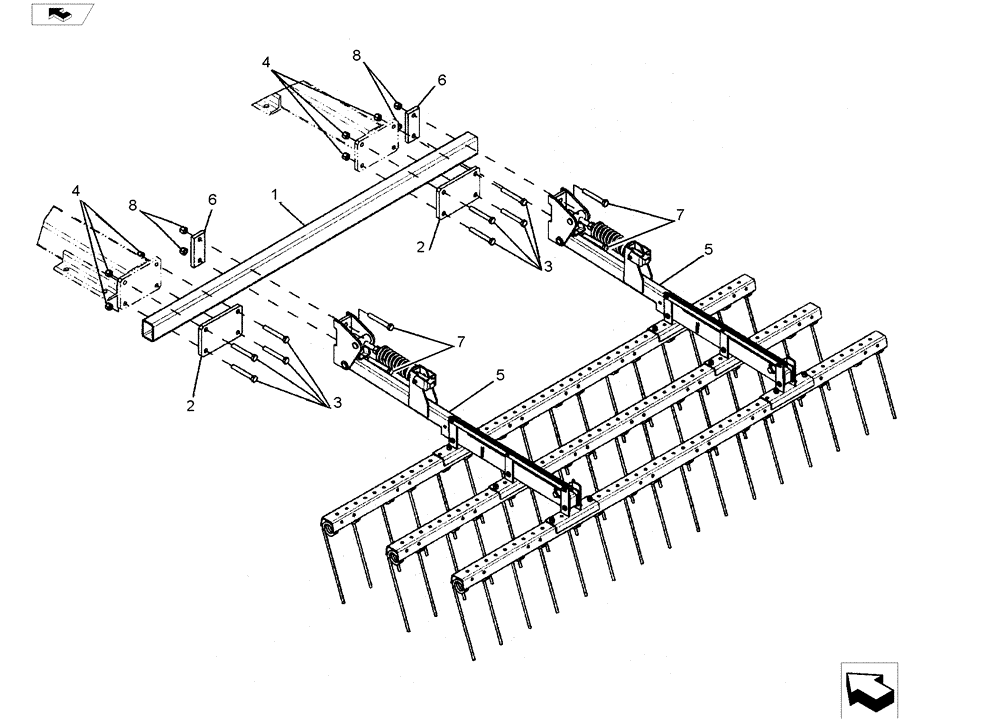 4
8
6
4
8
6
1
2
3
7
5
7
5
2
3