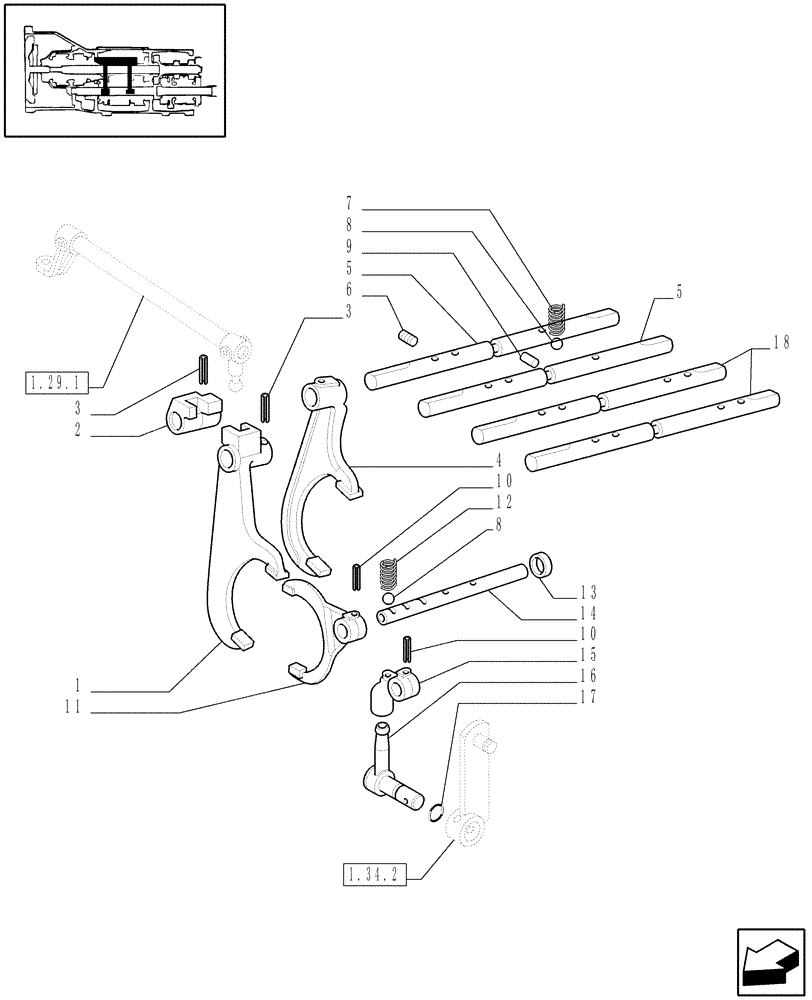 7
8
9
5
6
3
5
18
1.29.1
3
2
4
10
12
8
13
14
10
15
16
17
1
11
1.34.2