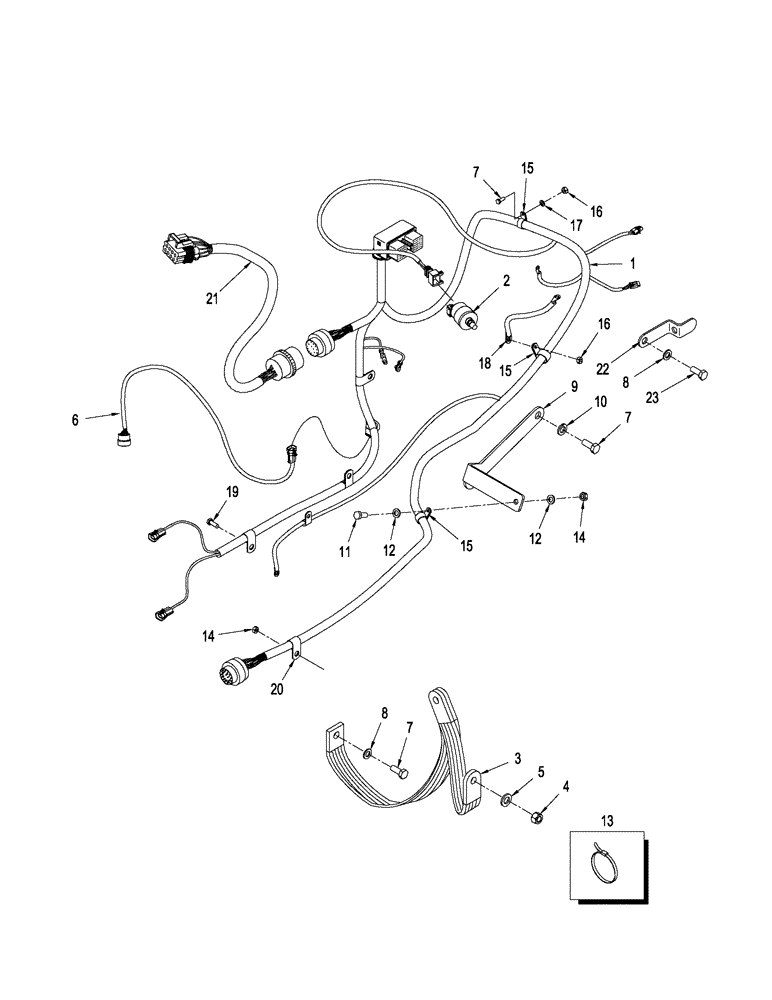 7
15
16
17
1
21
2
16
18
15
22
8
23
6
9
10
7
19
11
12
15
12
14
14
20
8
7
3
5
4
13