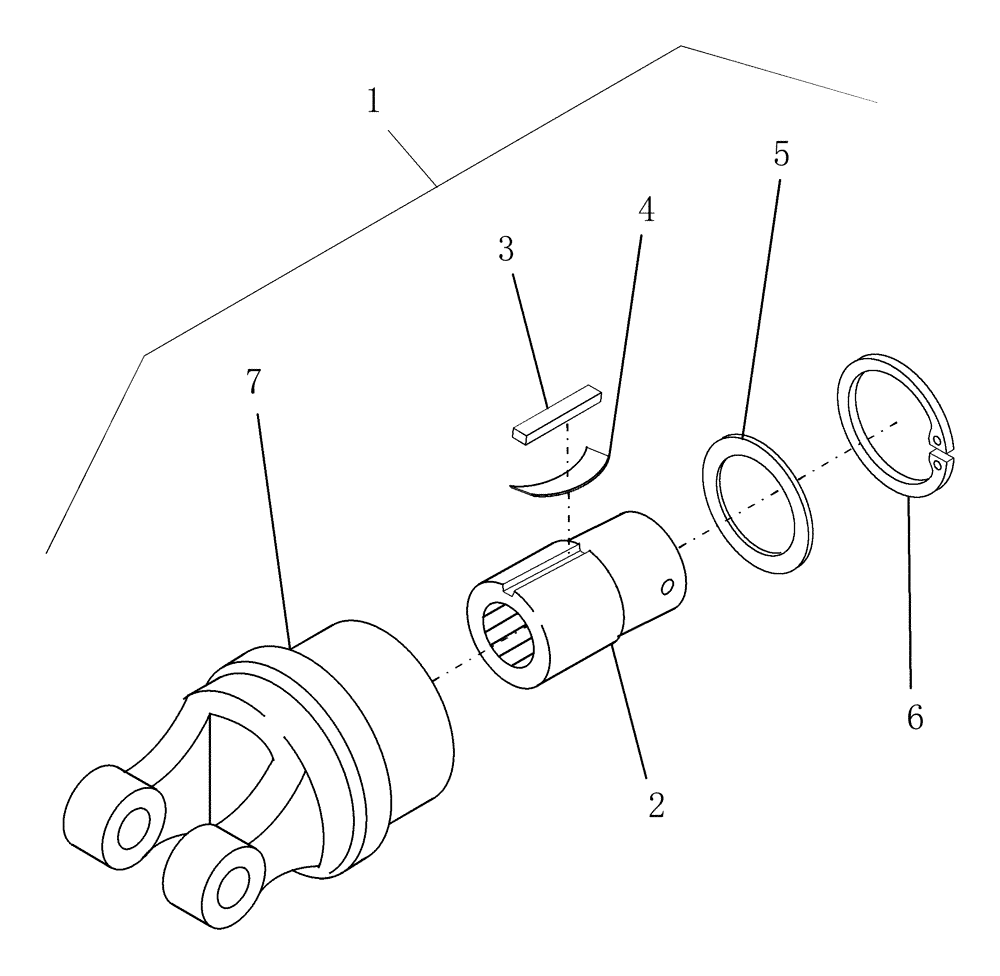 1
5
4
3
7
6
2