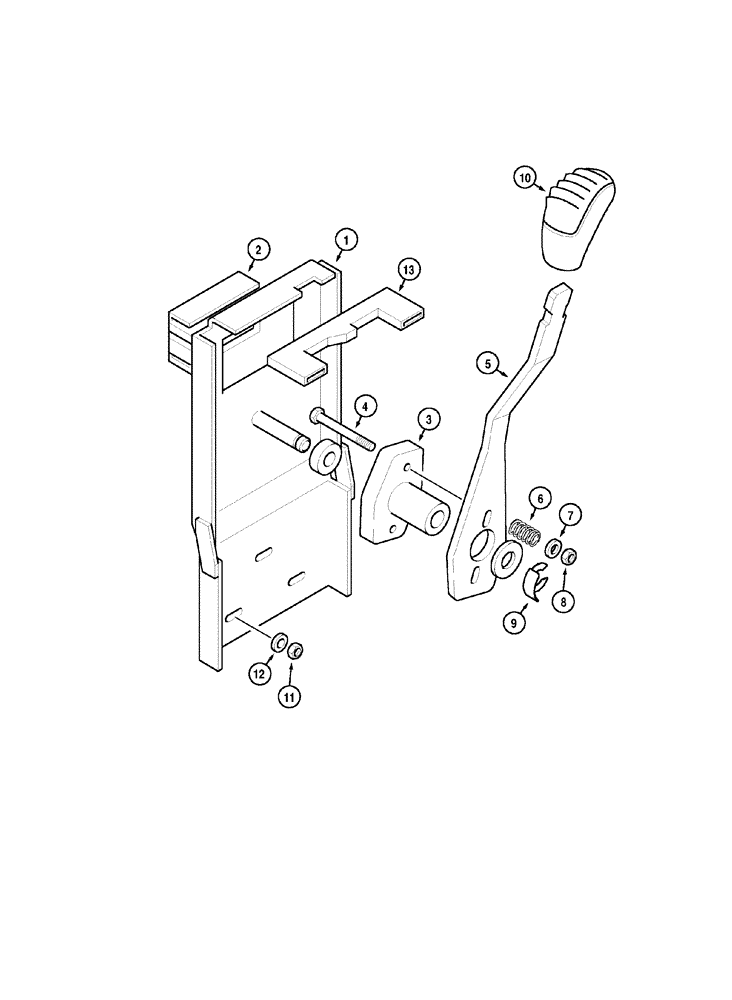 10
2
1
13
5
4
3
6
7
8
9
12
11