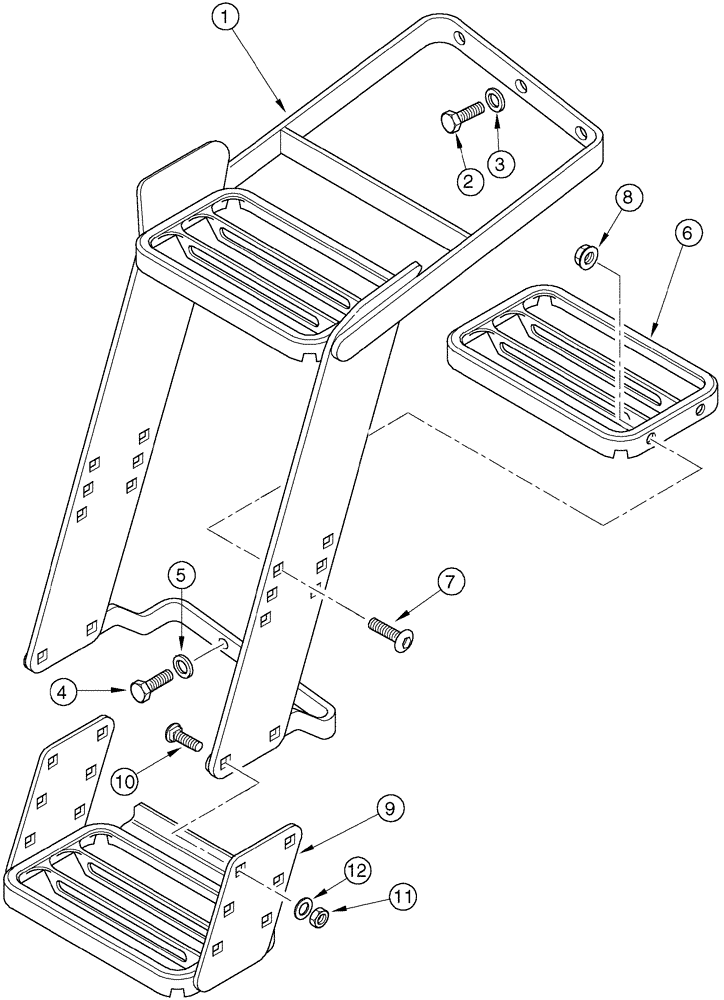 1
2
3
8
6
5
7
4
10
9
12
11