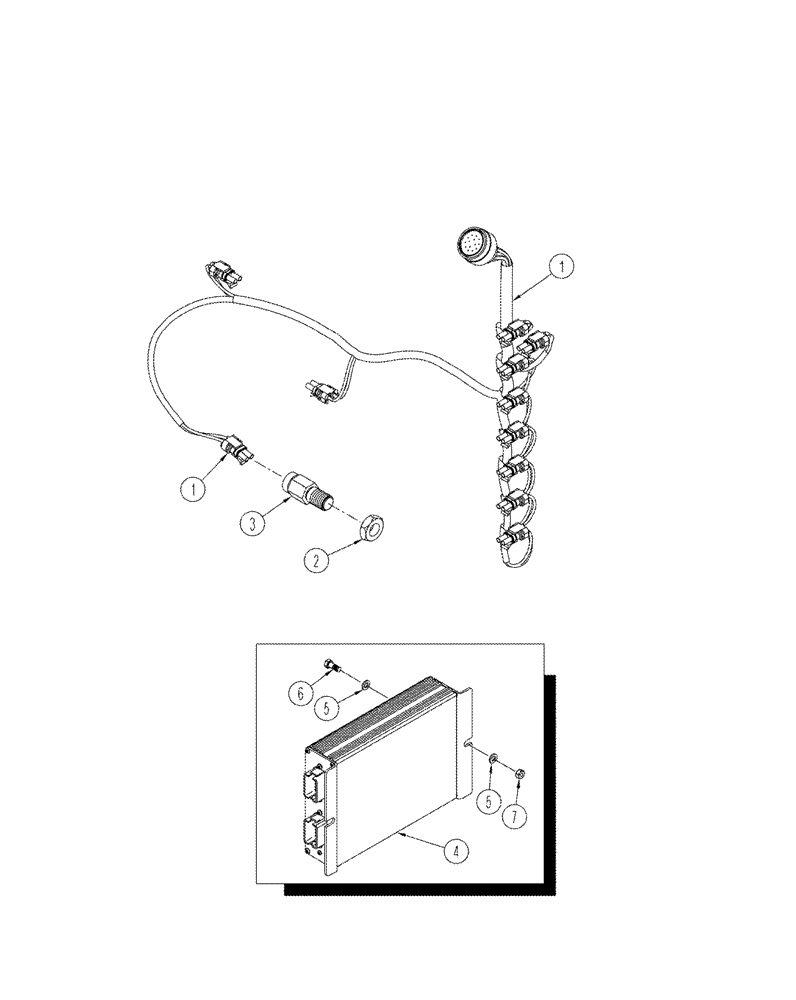 1

1

3

2

6

5

5

7

4