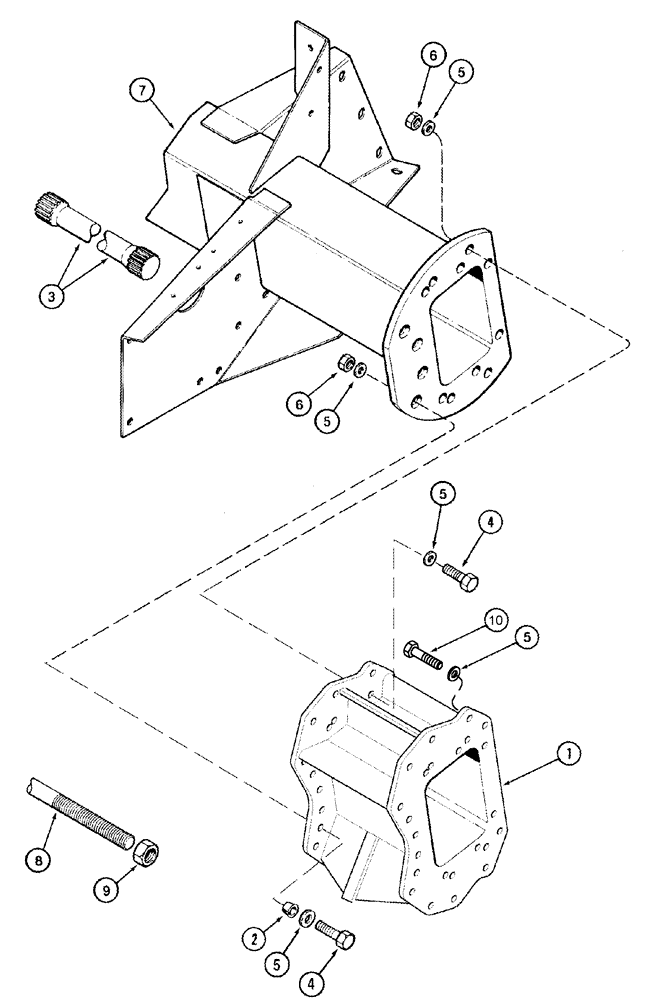 7
6
5
3
6
5
5
4
10
5
1
8
9
2
5
4