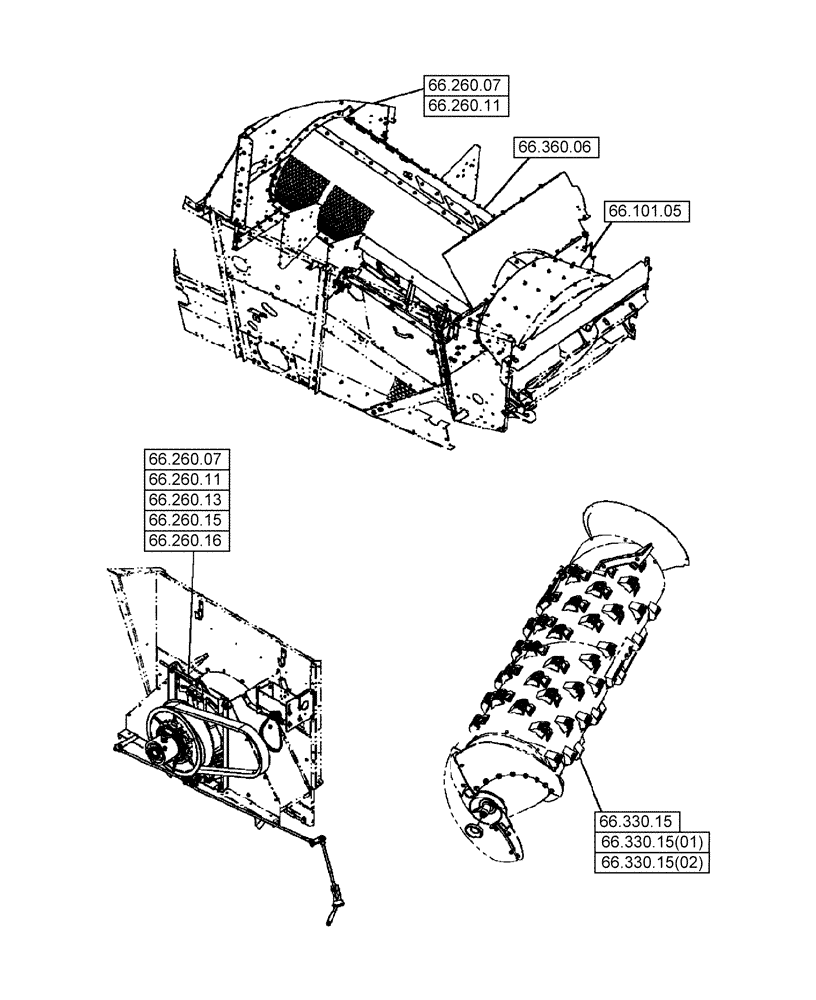 66.260.07
66.260.11

66.360.06

66.101.05

66.260.07
66.260.11
66.260.13
66.260.15
66.260.16

66.330.15
66.330.15(01)
66.330.15(02)