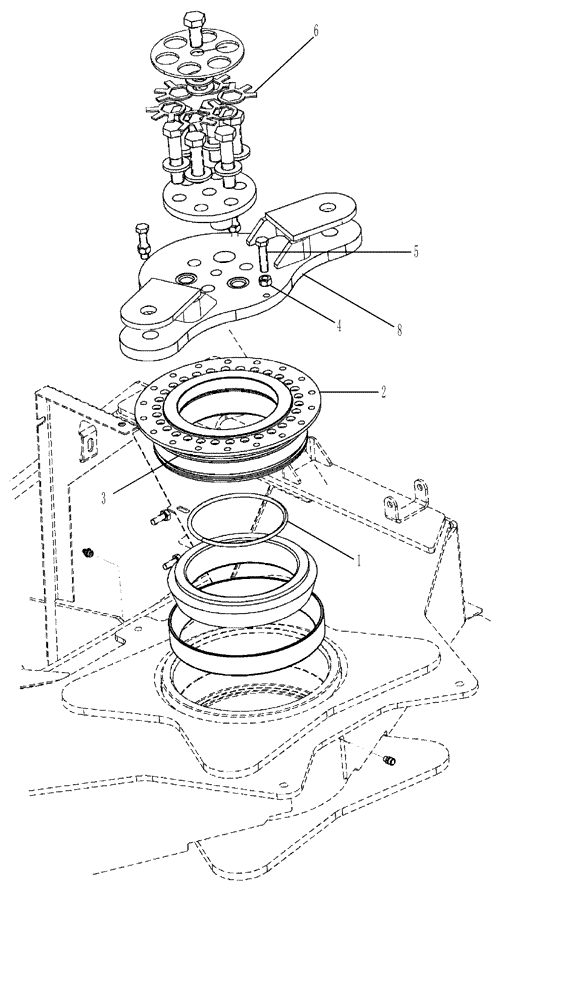 6
5
4
8
2
3
1