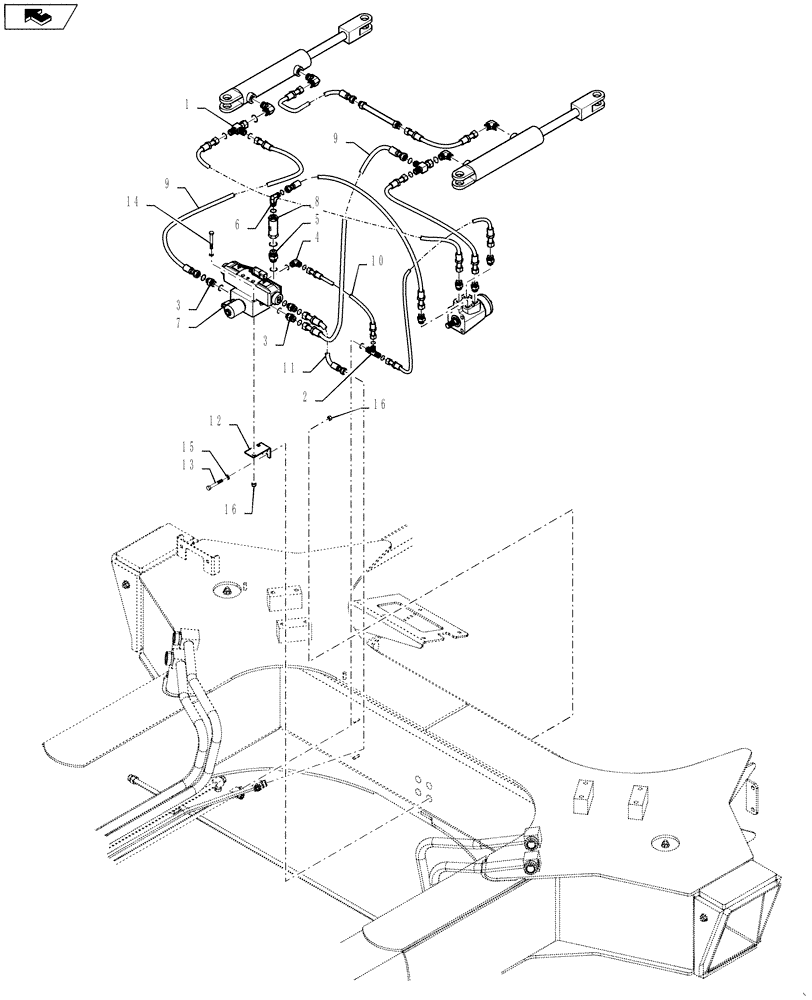 1
9
9
14
6
8
5
4
10
3
7
3
11
2
16
12
15
13
16