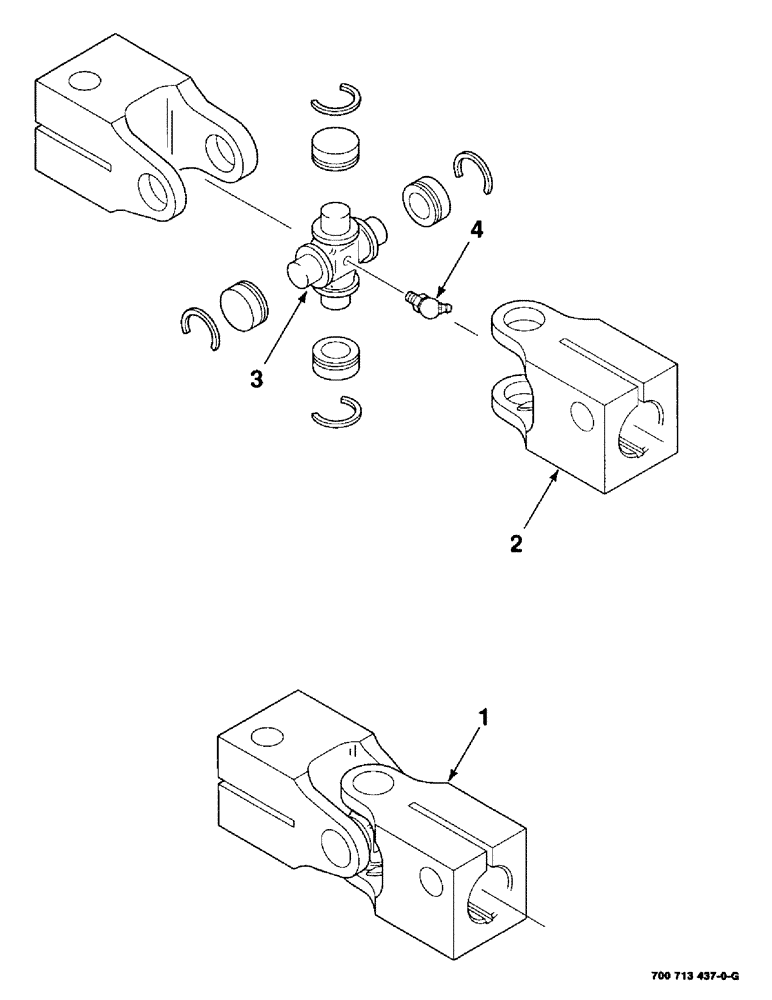 4

3

2

1

700 713 437-0-G