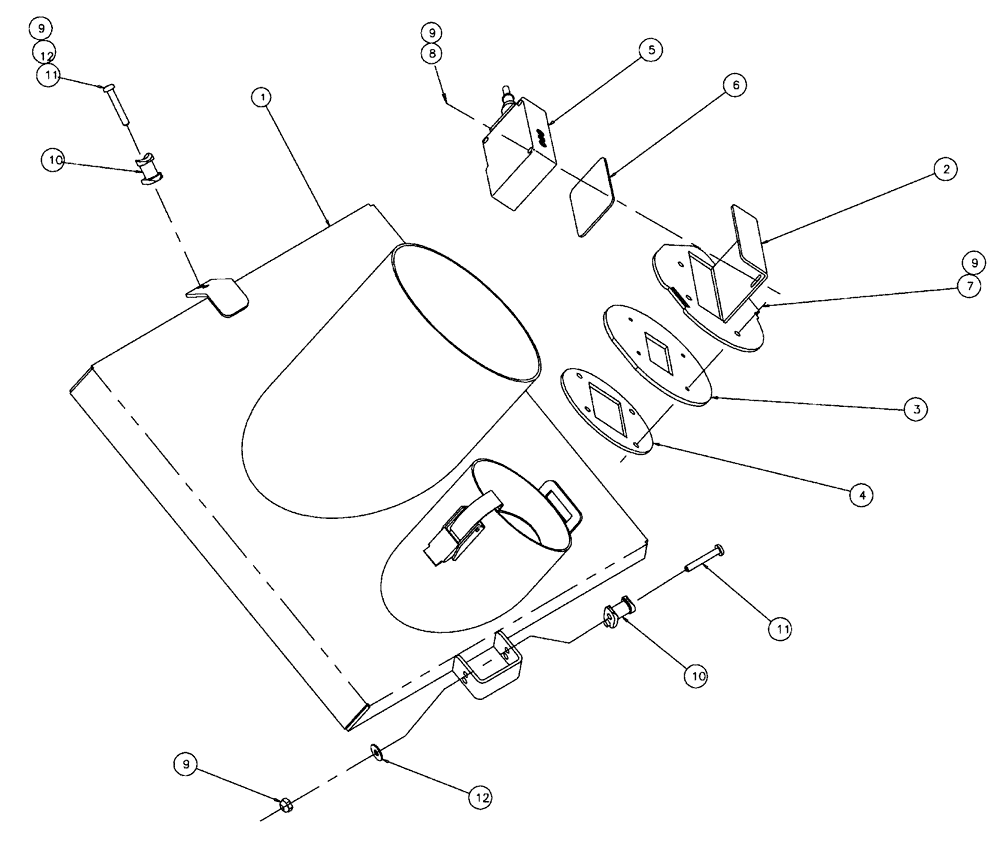 9
12
11
10
1
9
8
5
6
2
9
7
3
4
11
10
9
12