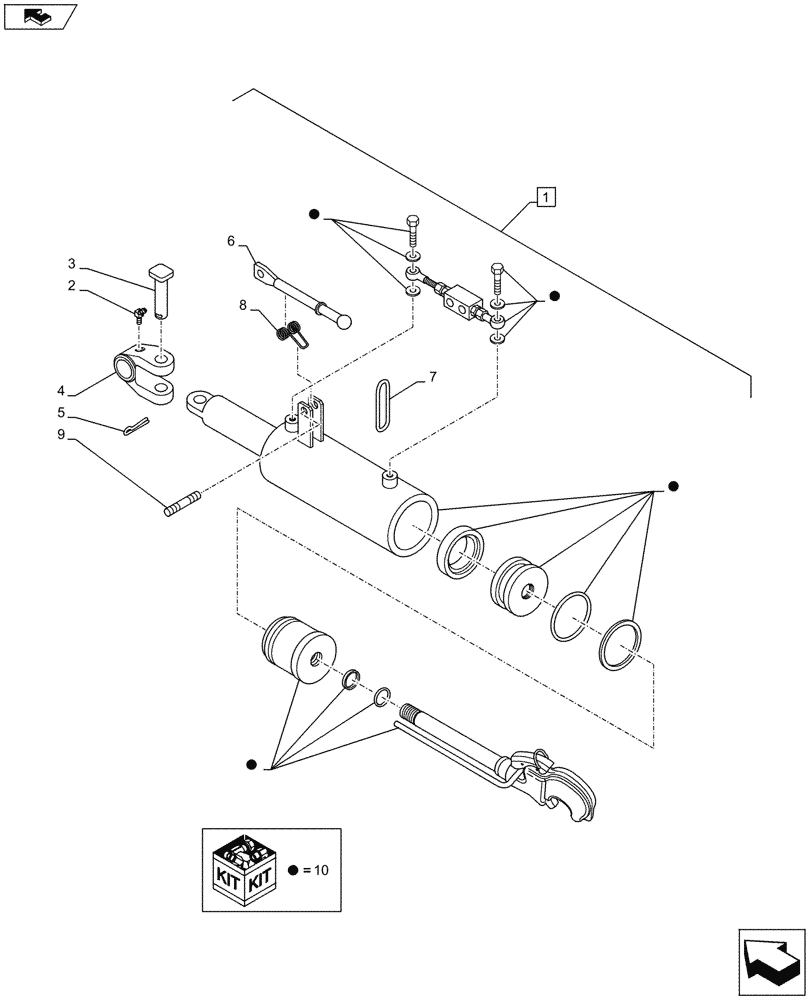 1

6

3

2

8

4

7

5

9

KIT KIT

● = 10