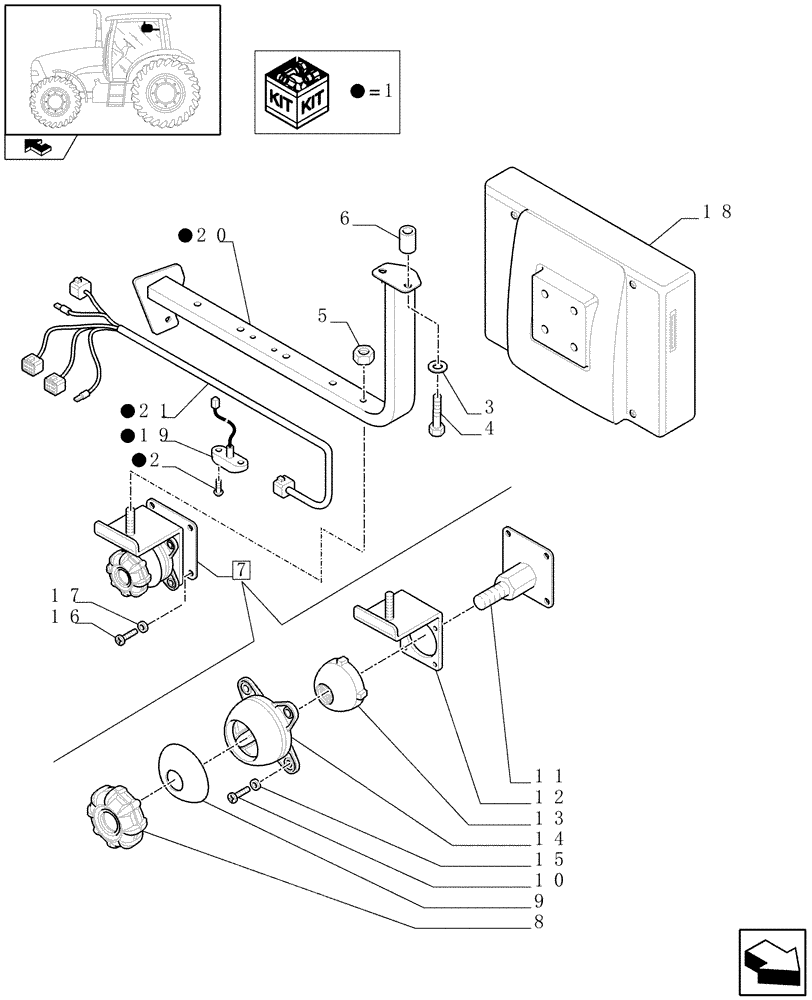 KIT KIT ● = 1

18
6
● 20
5
3
4
● 21
● 19
● 2
7
17
16
11
12
13
14
15
10
9
8