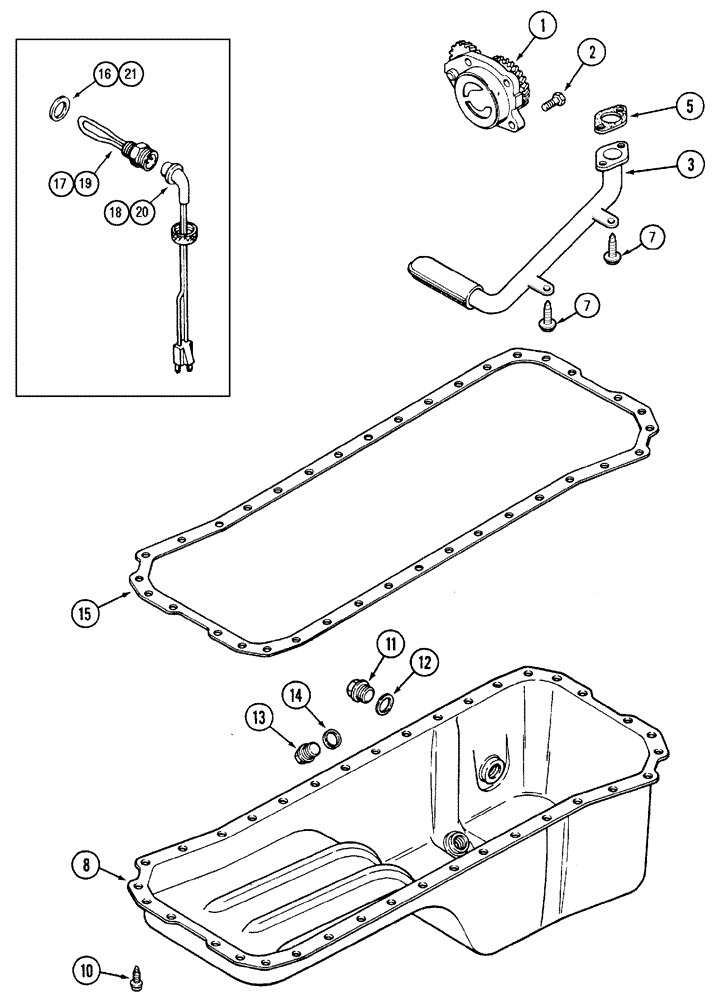 16 21
17 19
18 20
1
2
5
3
7
7
15
11
12
14
13
8
10