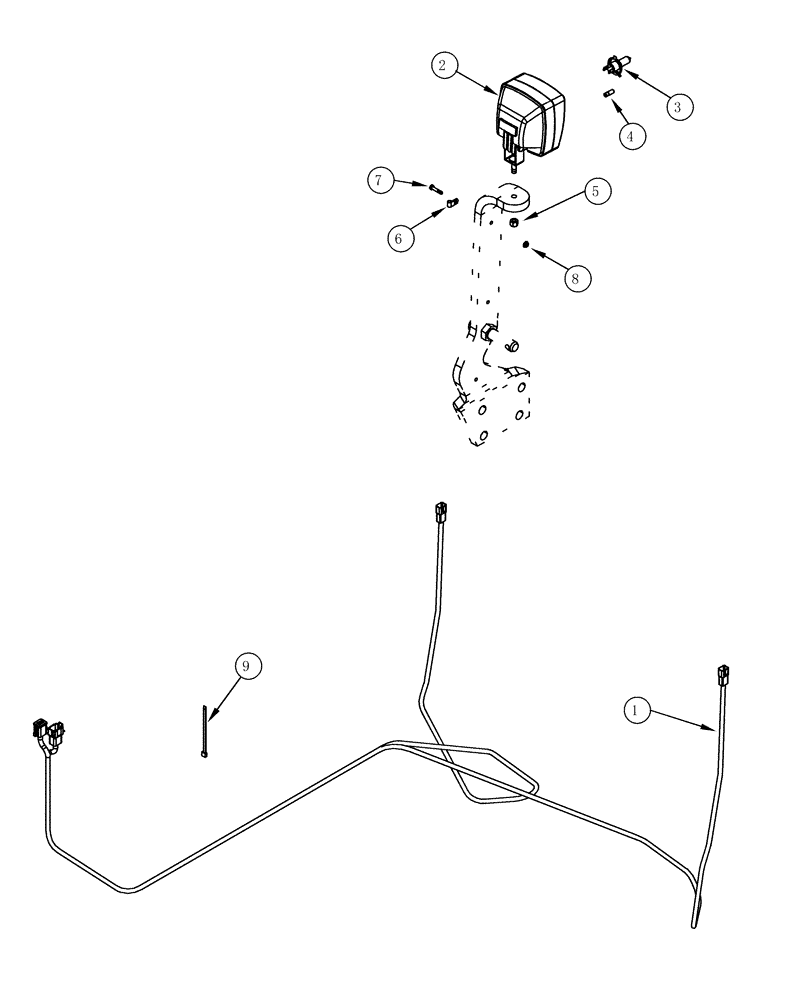 2
3
4
7
5
6
8
9
1