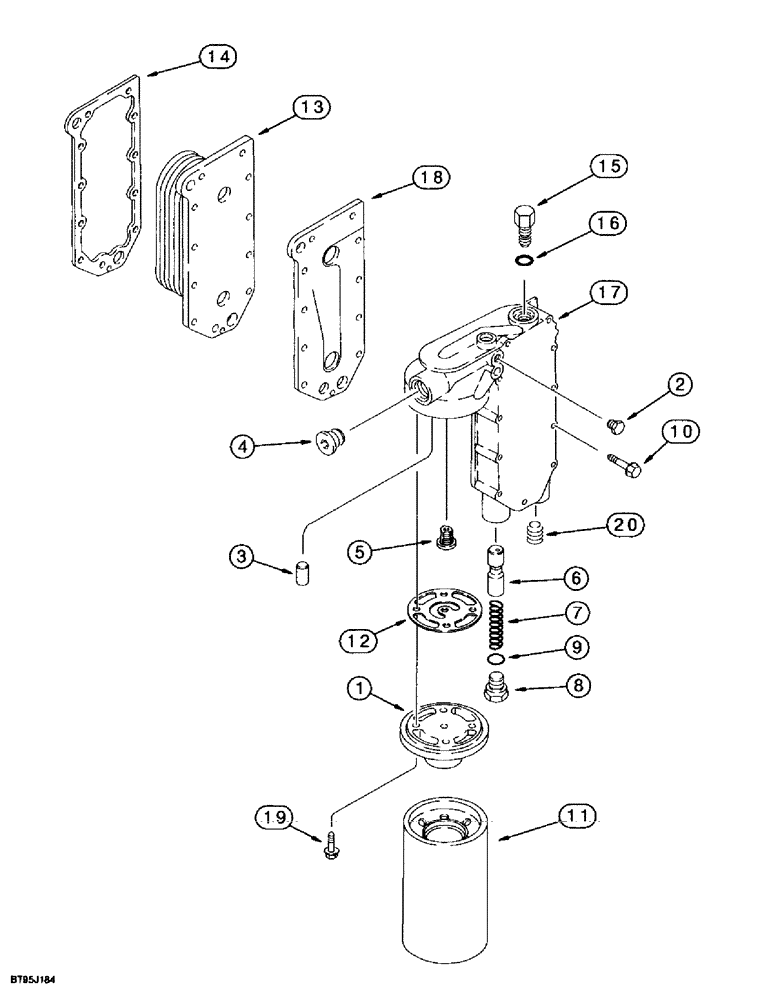 14
13
18
15
16
17
2
10
4
20
3
5
6
7
12
9
8
1
19
11
BT95J184