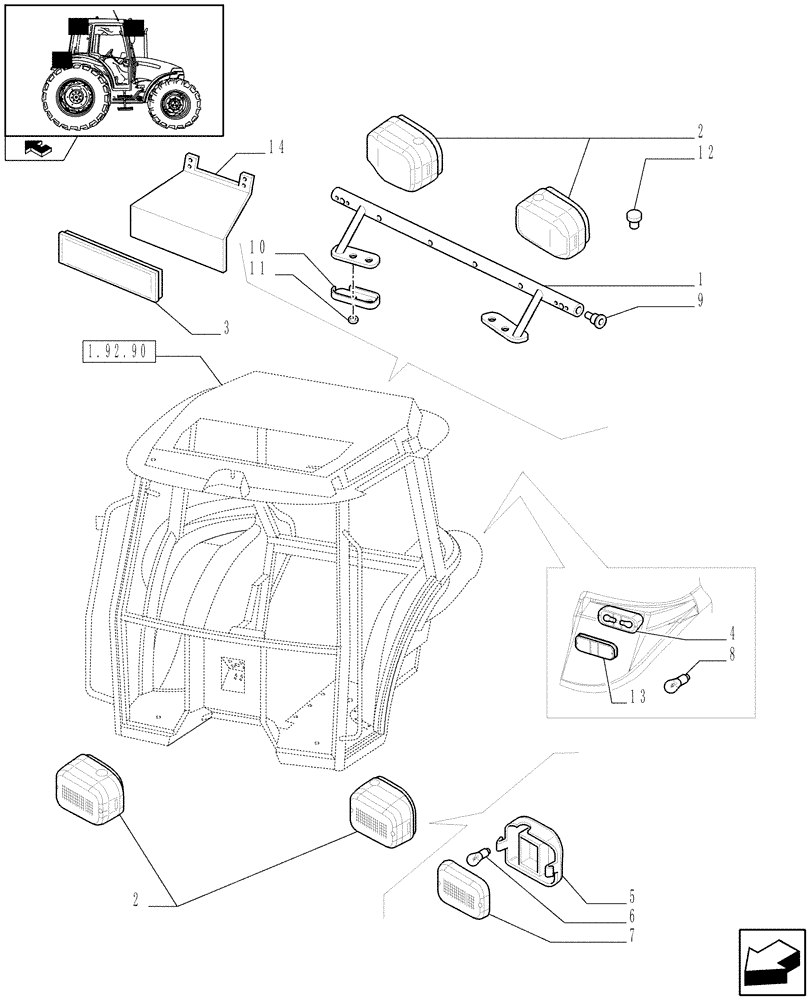 14
2
12
10
11
1
9
3
1.92.90
4
8
13
2
5
6
7