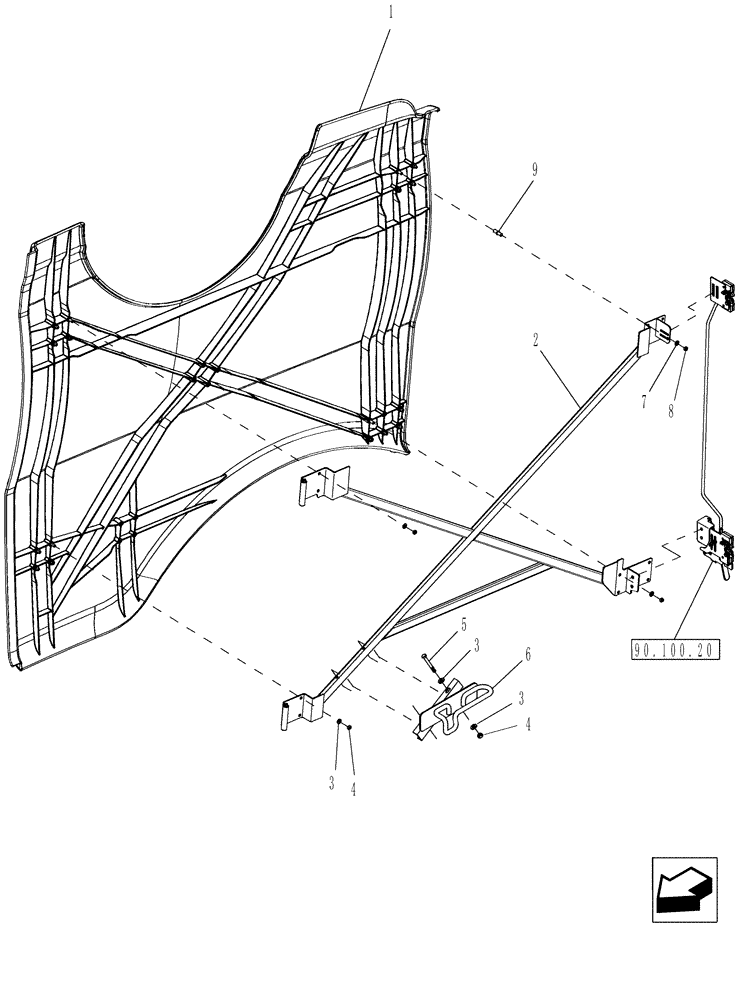 1

9

2

7

8

5

3

6

3

4

3

4

90.100.20