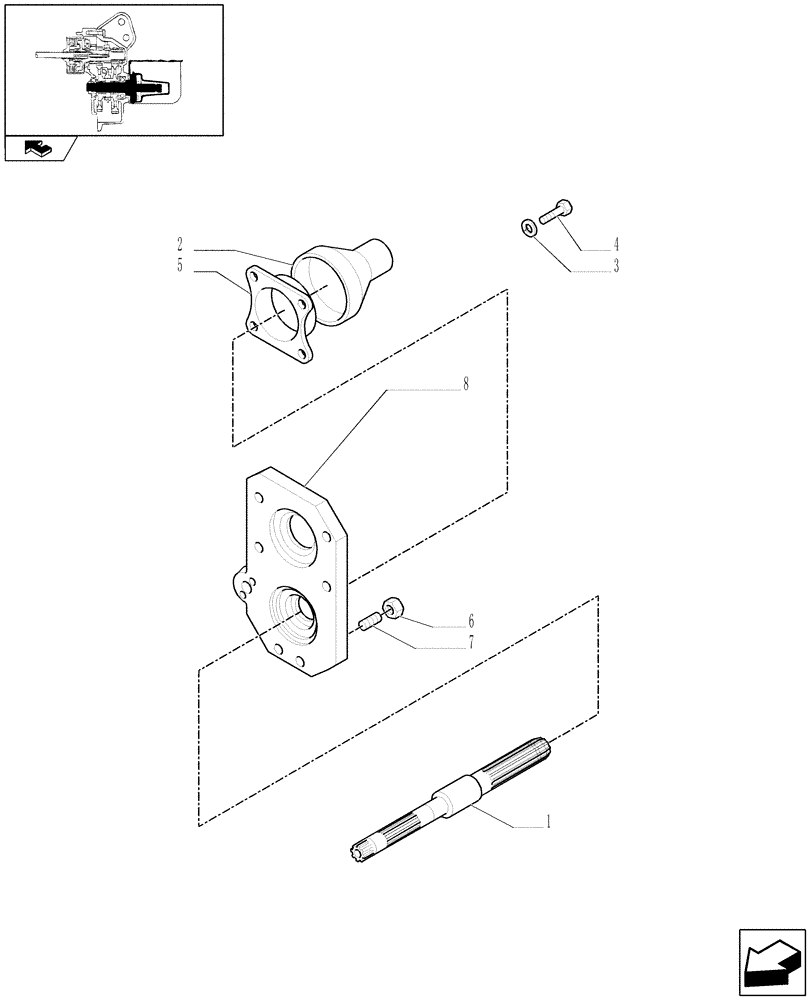 2
5
4
3
8
6
7
1