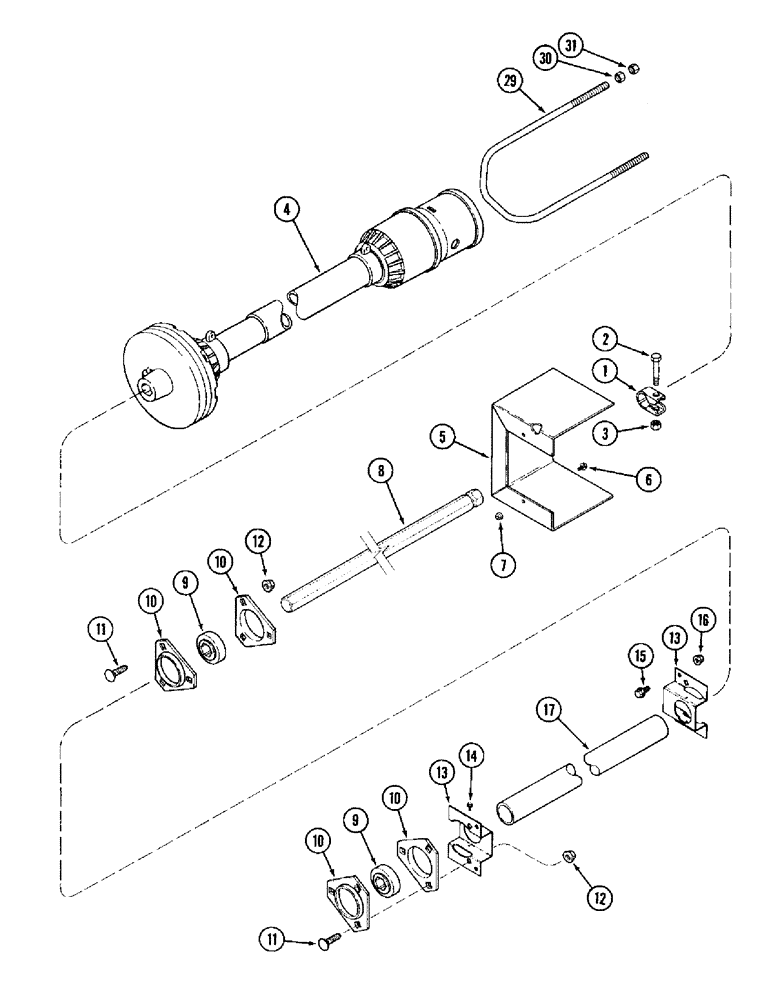 31
30
29
4
2
1
3
5
6
8
7
12
10
9
10
11
16
13
15
17
14
13
10
9
10
12
11