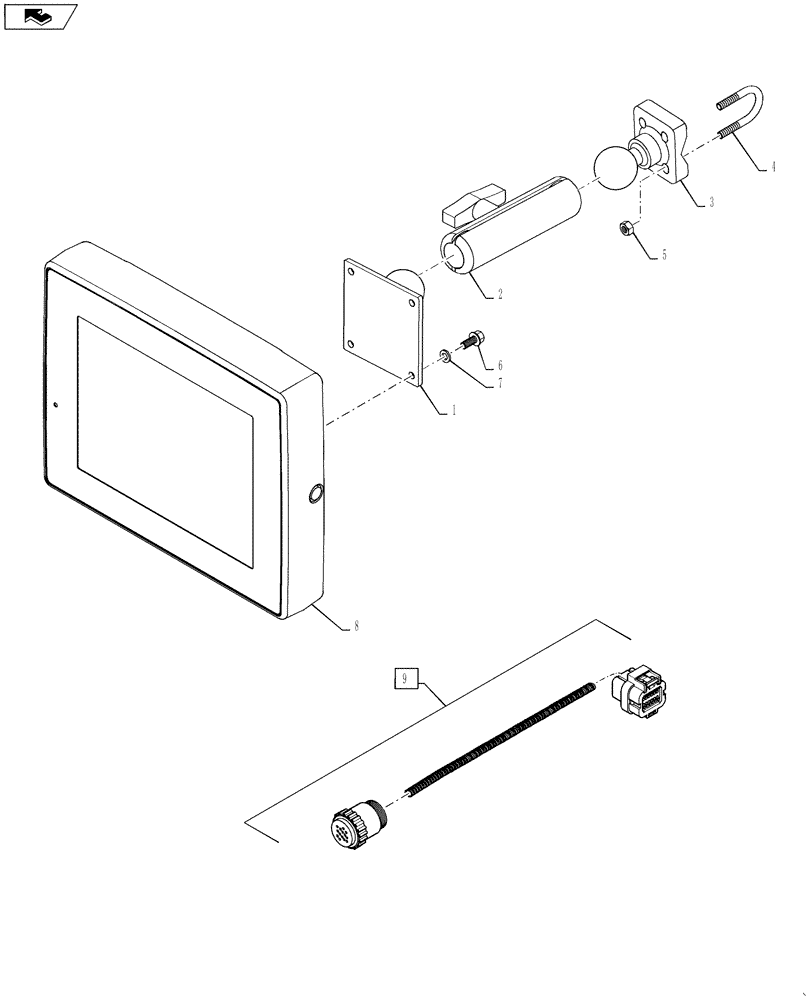 4
3
5
2
6
7
1
8
9