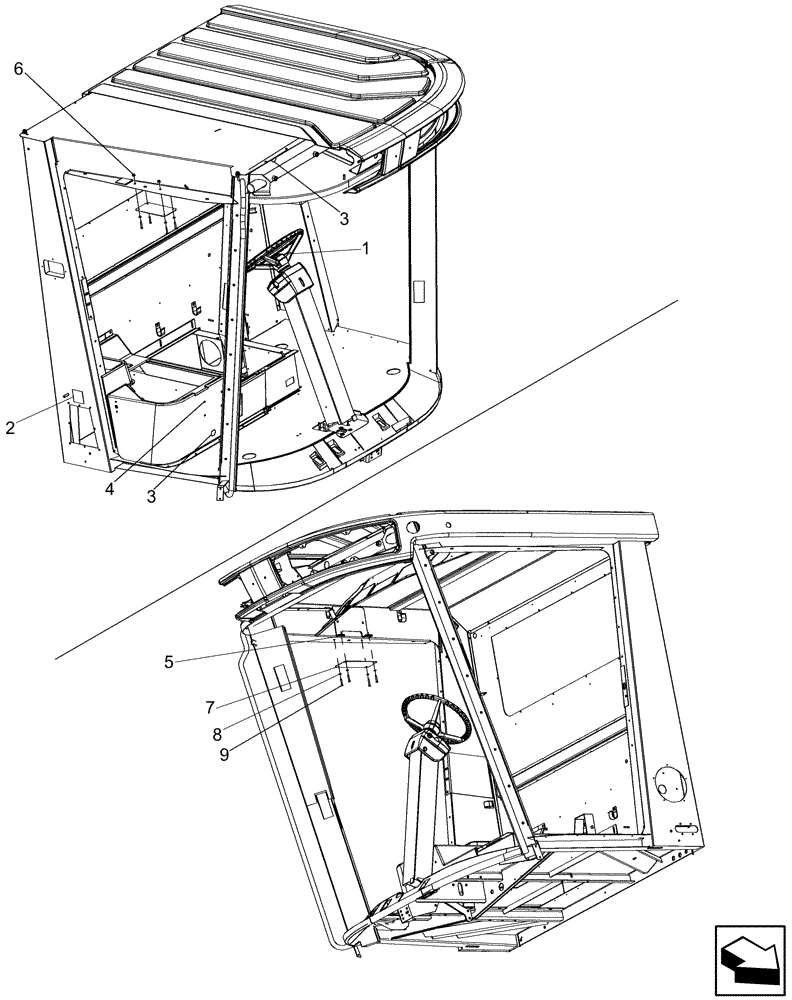 6
3
1
2
4
3
5
7
8
9