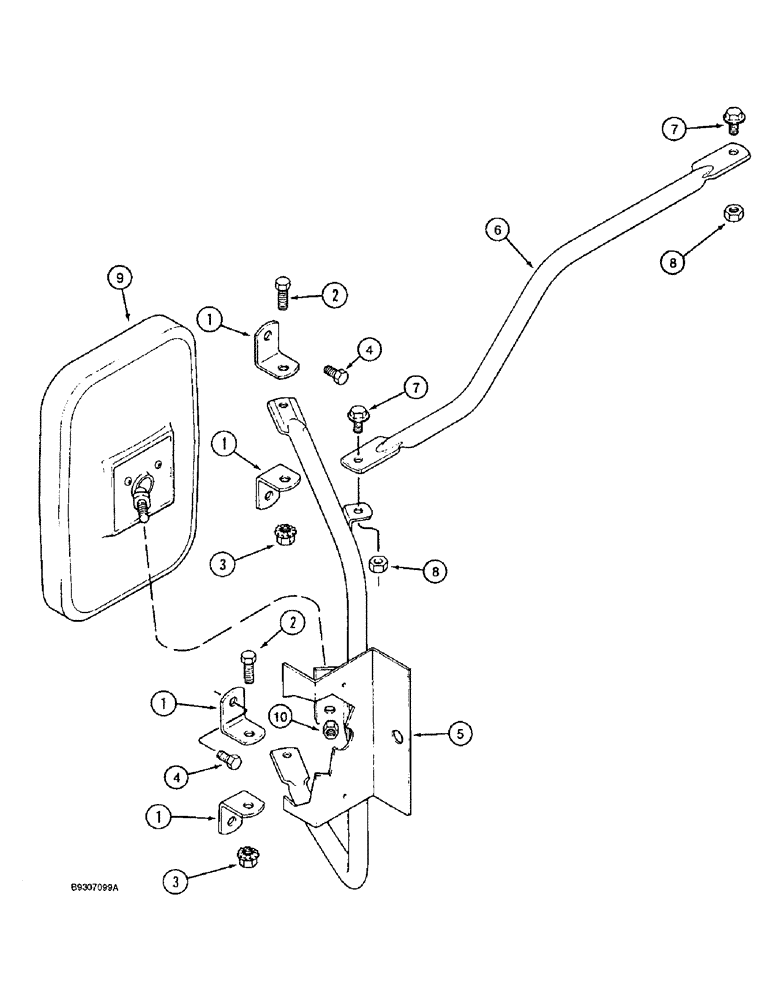 7
6
8
9
2
1
4
7
1
3
8
2
1
10
5
4
1
3
B9307099A