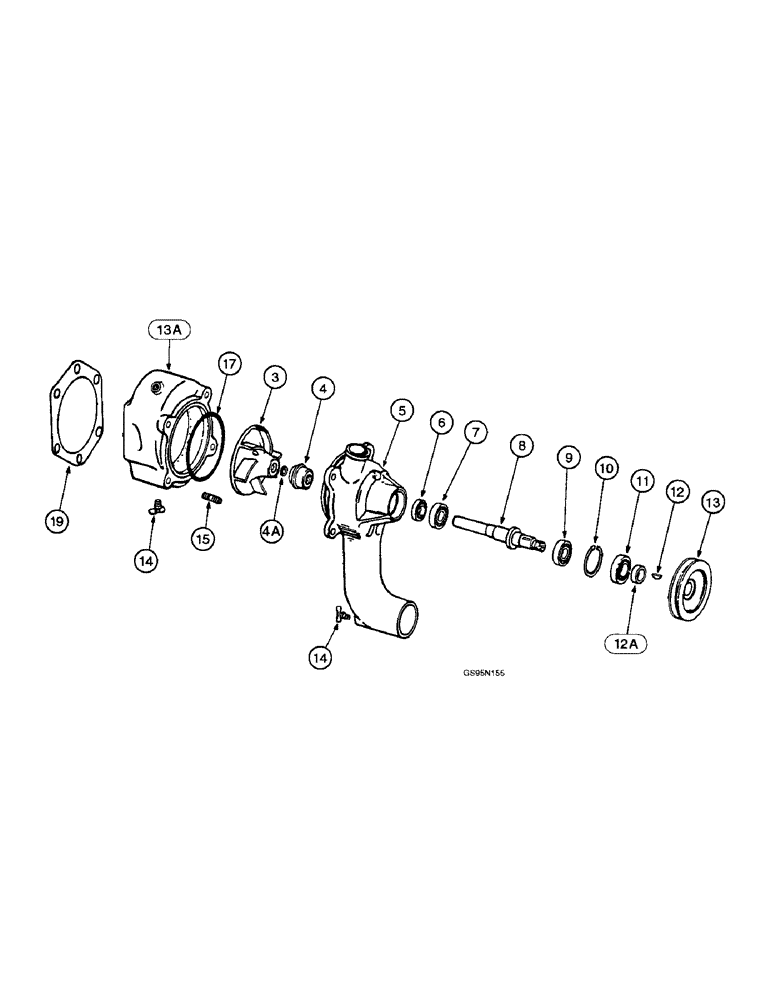 13A
17
3
4
5
6
7
8
9
10
11
12
13
19
14
15
4A
14
12A
GS95N155