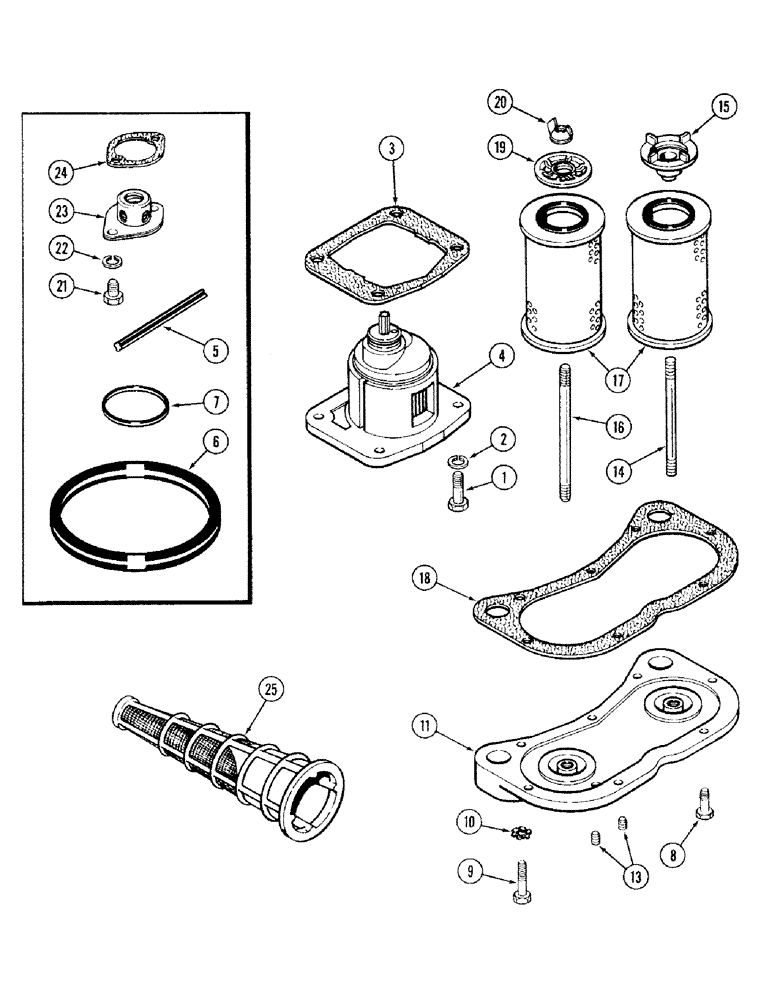 24
23
22
21
5
7
6
3
4
2
1
20
19
15
17
16
14
18
25
11
10
9
13
8