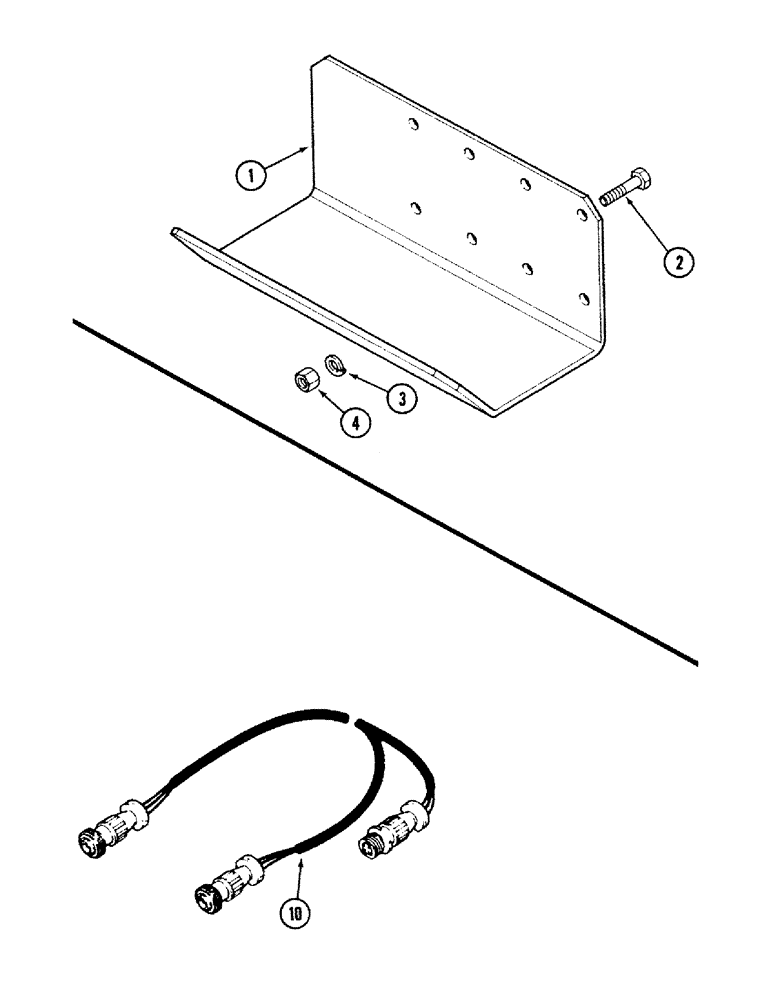 1
2
3
4
10