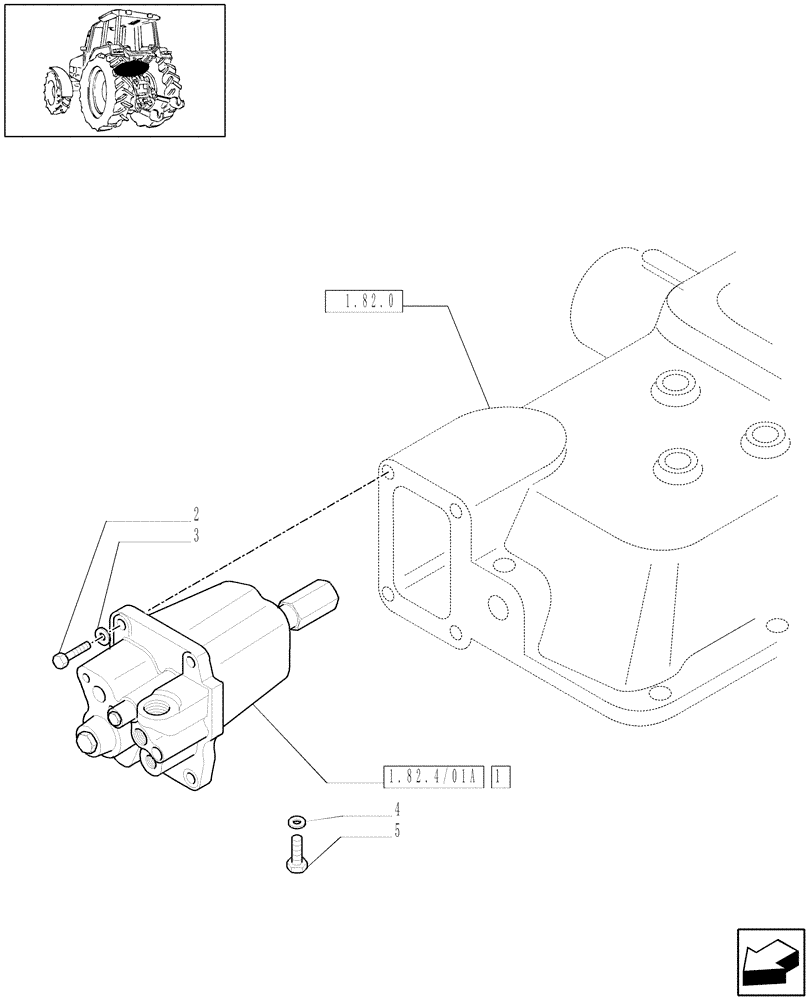 1.82.0

2
3

1.82.4/01A
1

4
5