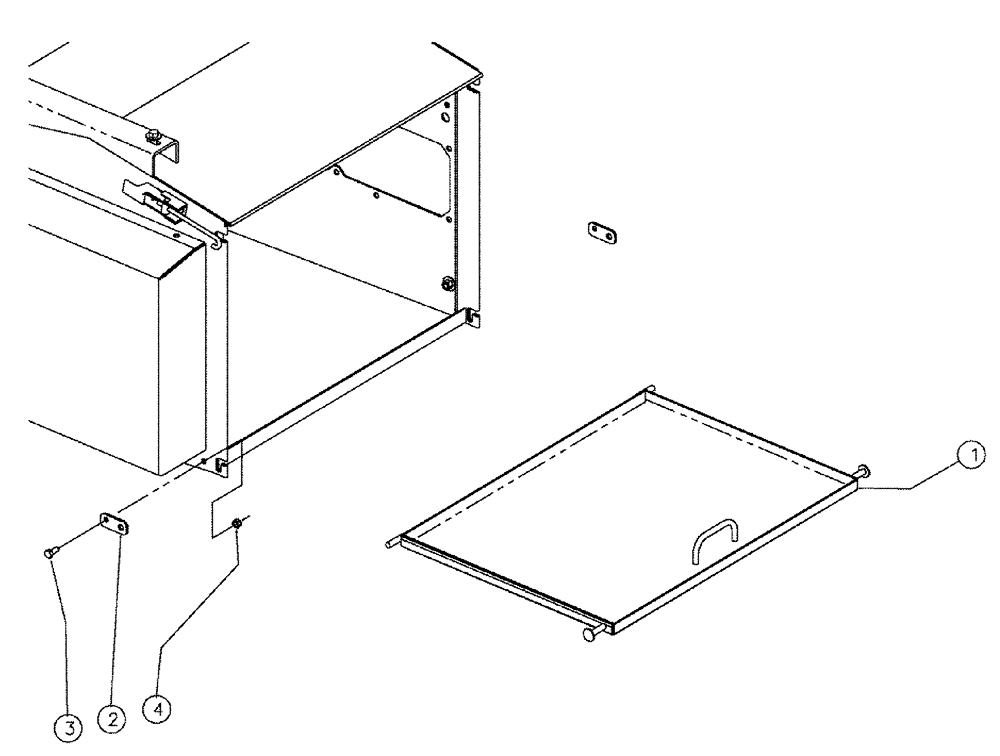 1
3
2
4