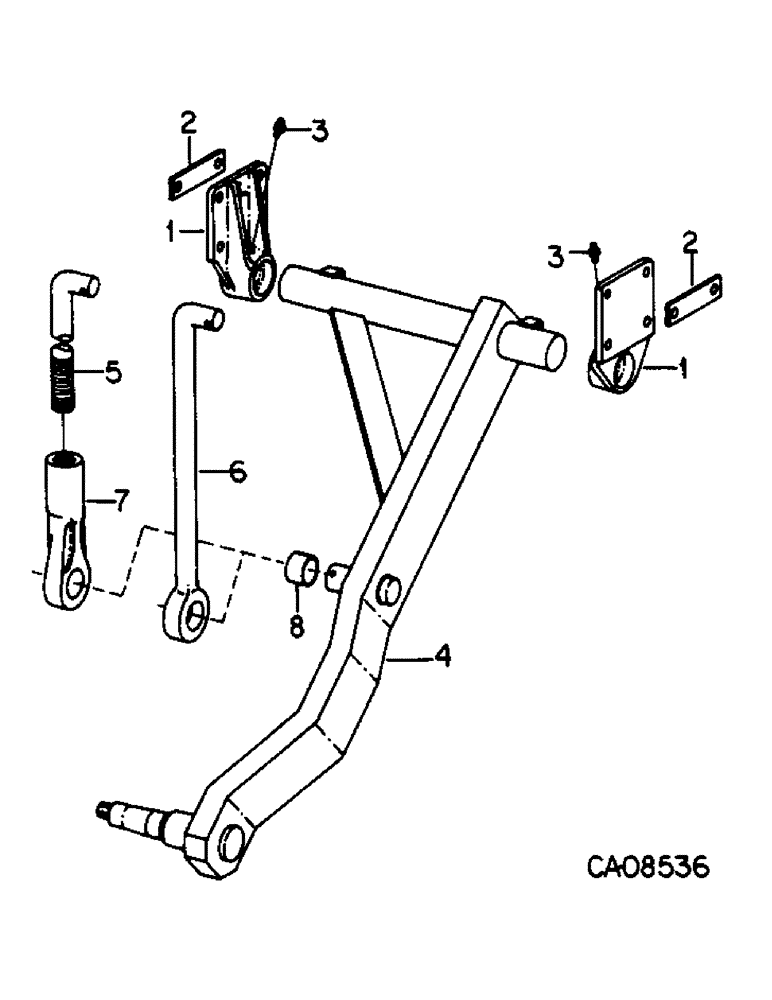 2
3
1
3
2
1
5
6
7
8
4
CA08536