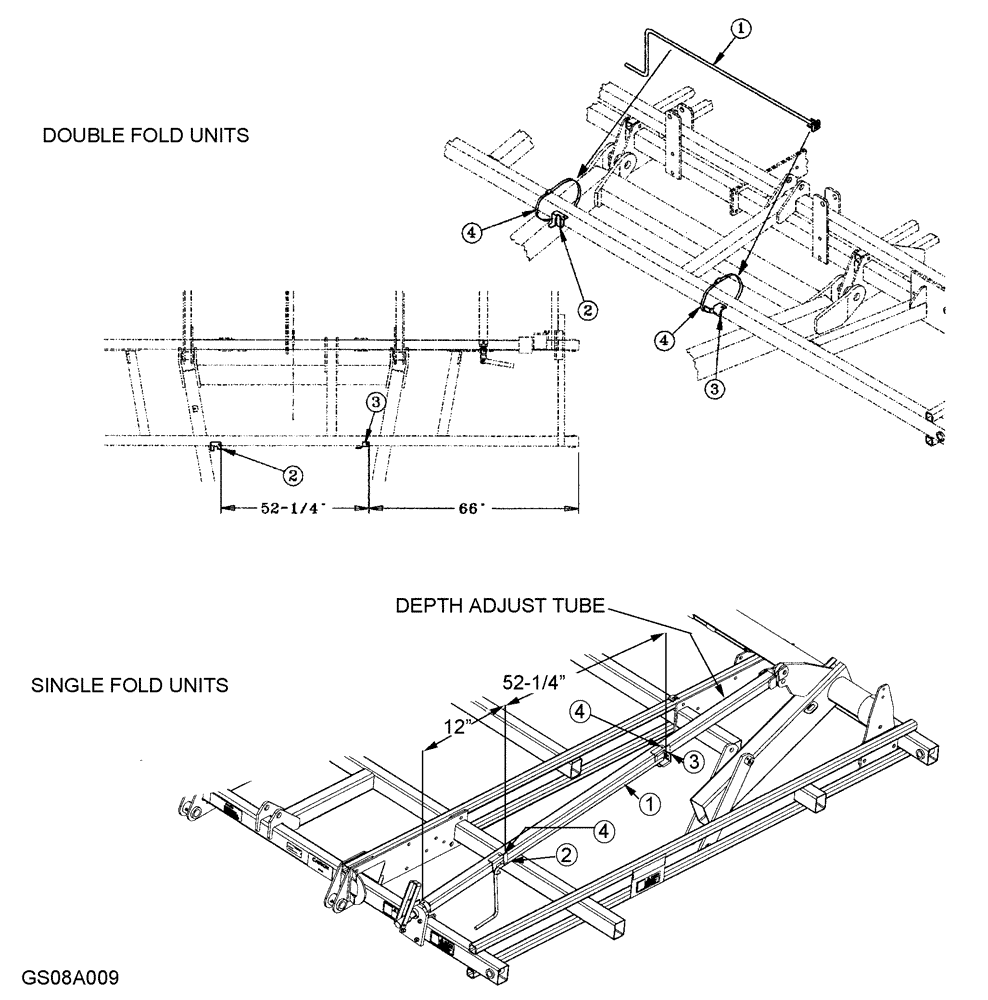 DOUBLE FOLD UNITS

1
4
2
4
3

3
2
52-1/4"
66"

DEPTH ADJUST TUBE

SINGLE FOLD UNITS

52-1/4"
12"
4
3
1
4
2

GS08A009