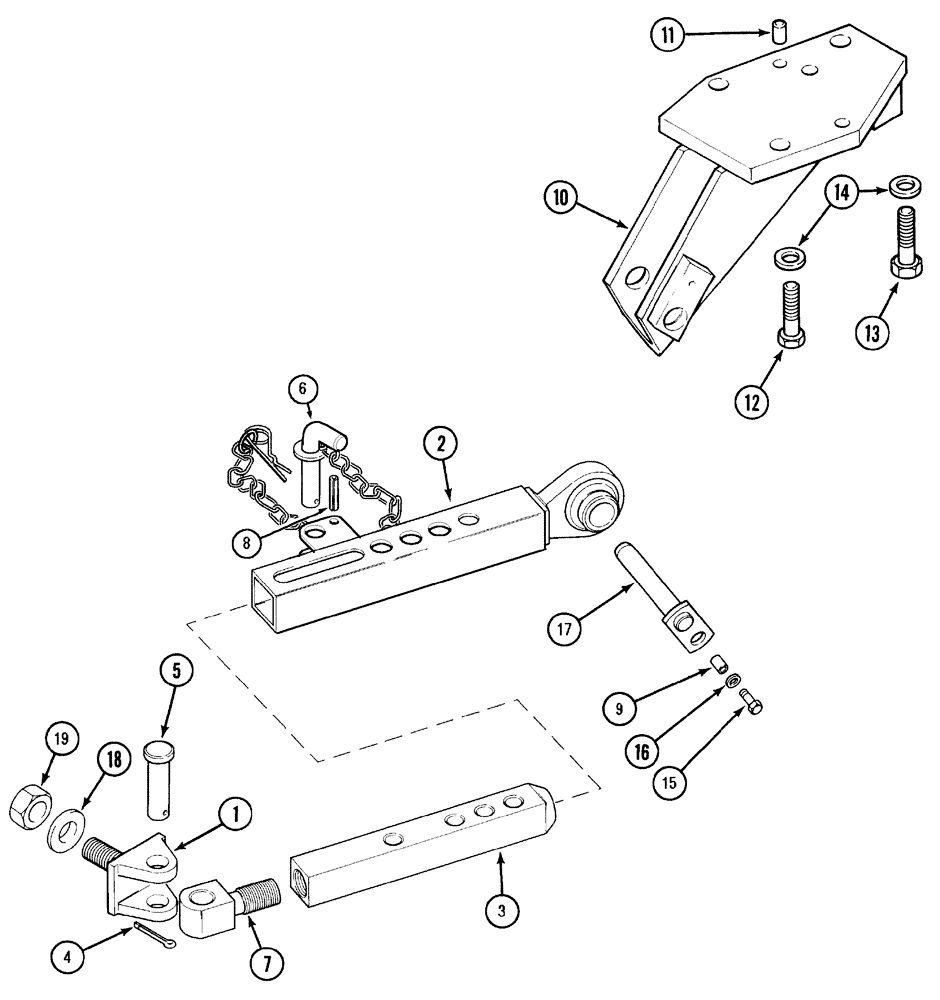 11
10
14
13
12
6
2
8
17
9
16
15
5
19
18
1
3
4
7