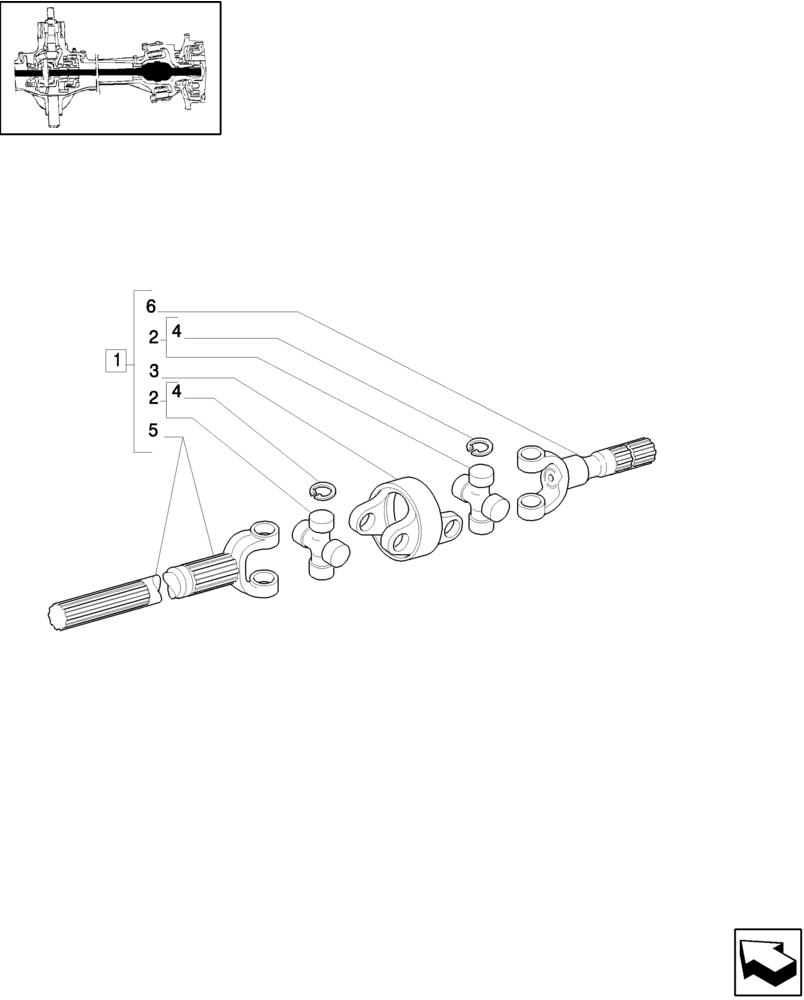 1
6
2
4
3
2
4
5