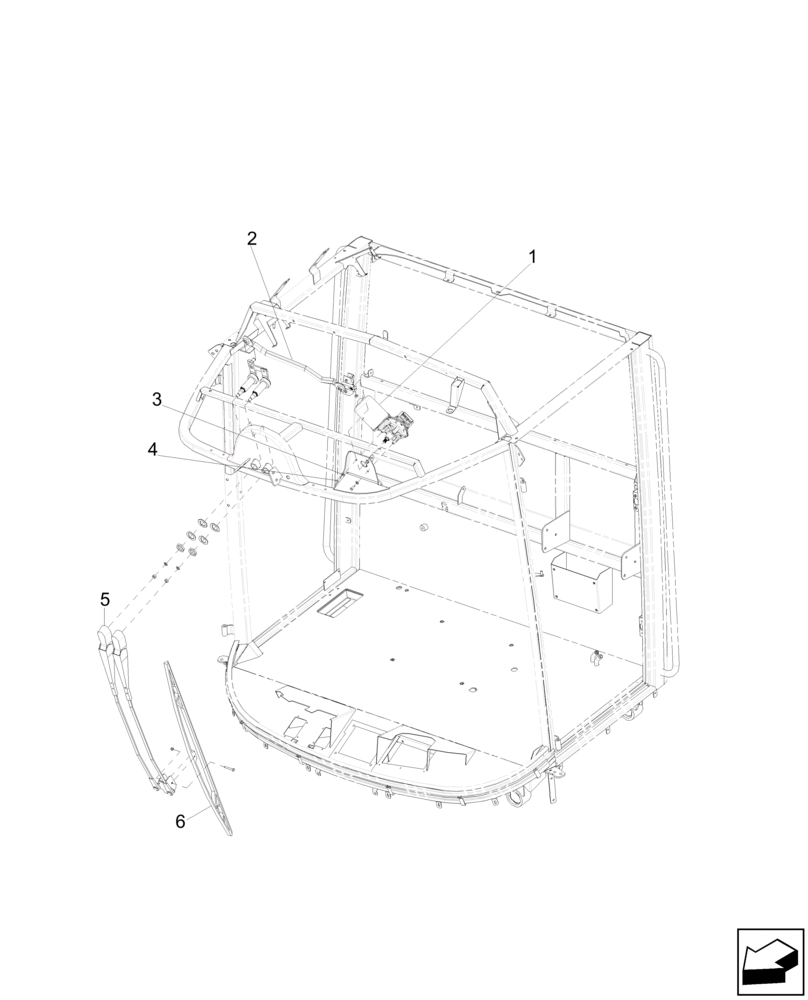 2
1
3
4
5
6