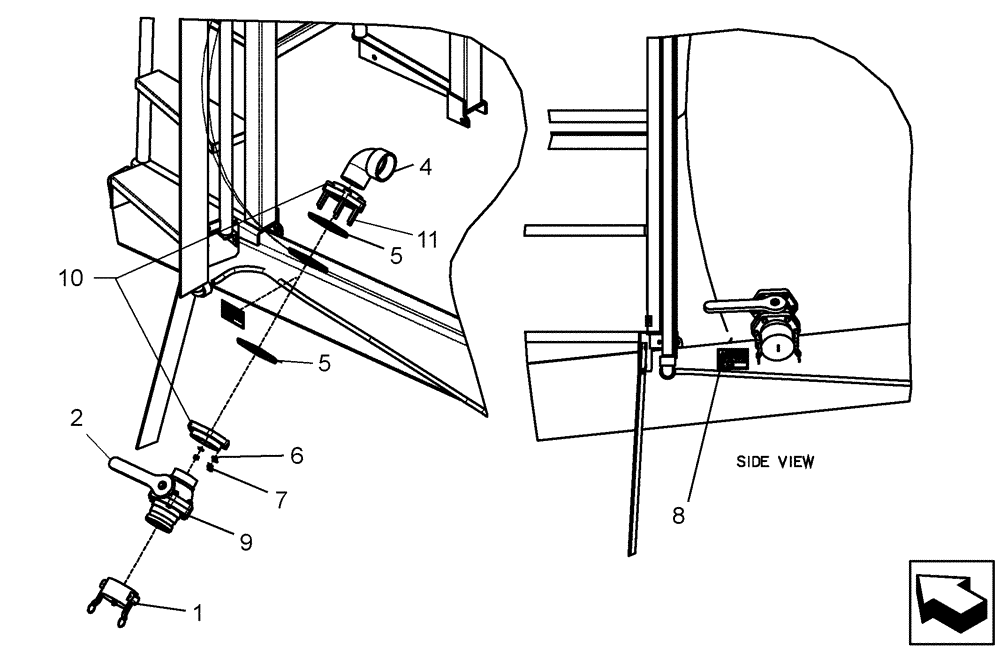 4
11
5
10
5
2
6
7
9
1
SIDE VIEW
8