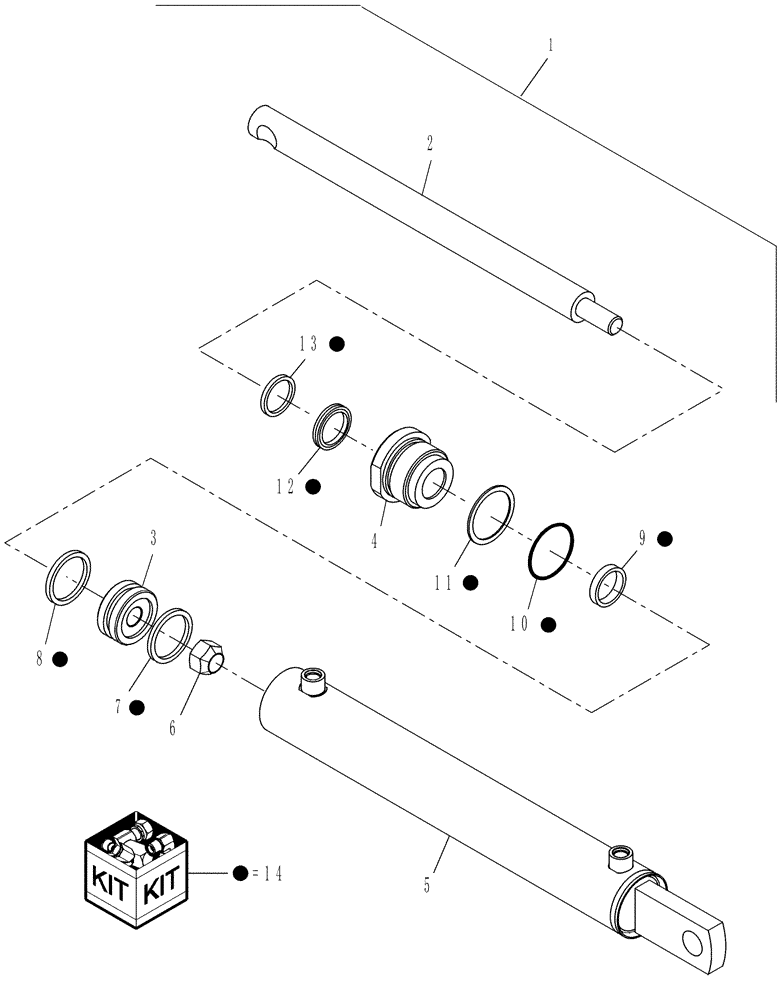 1
2
13 ●
12 ●
4
11 ●
10 ●
9 ●
3
8 ●
7 ●
6
5
KIT KIT
● = 14