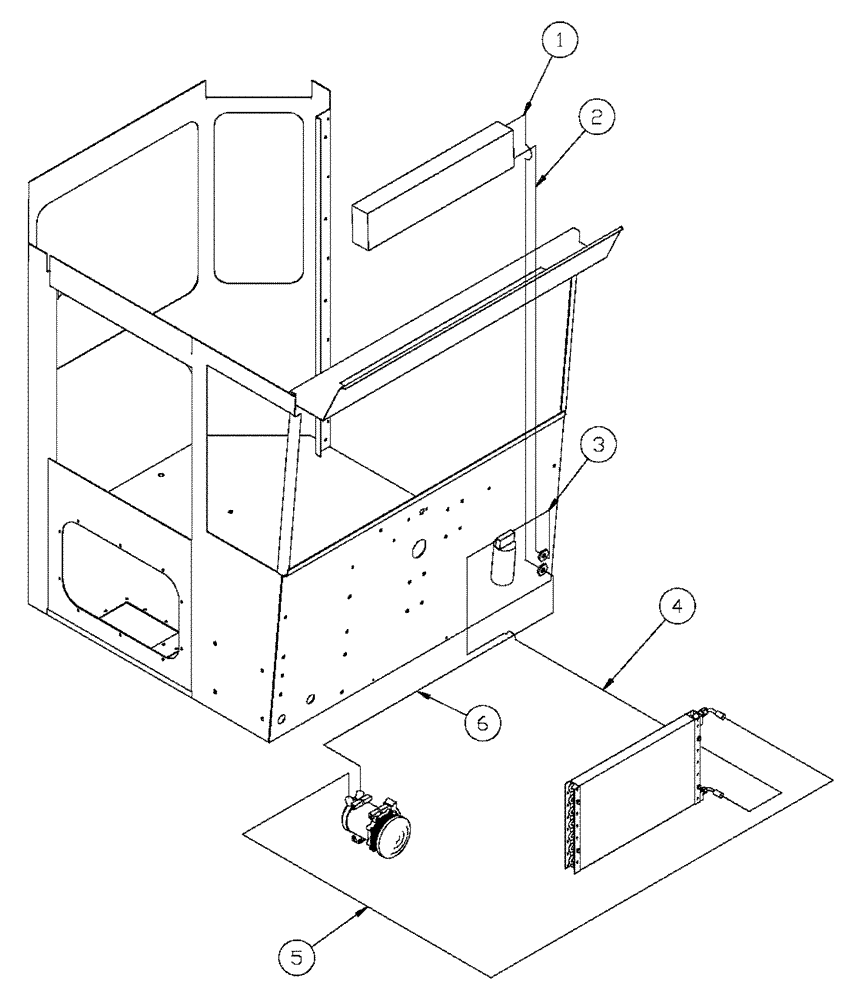 1
2
3
4
6
5