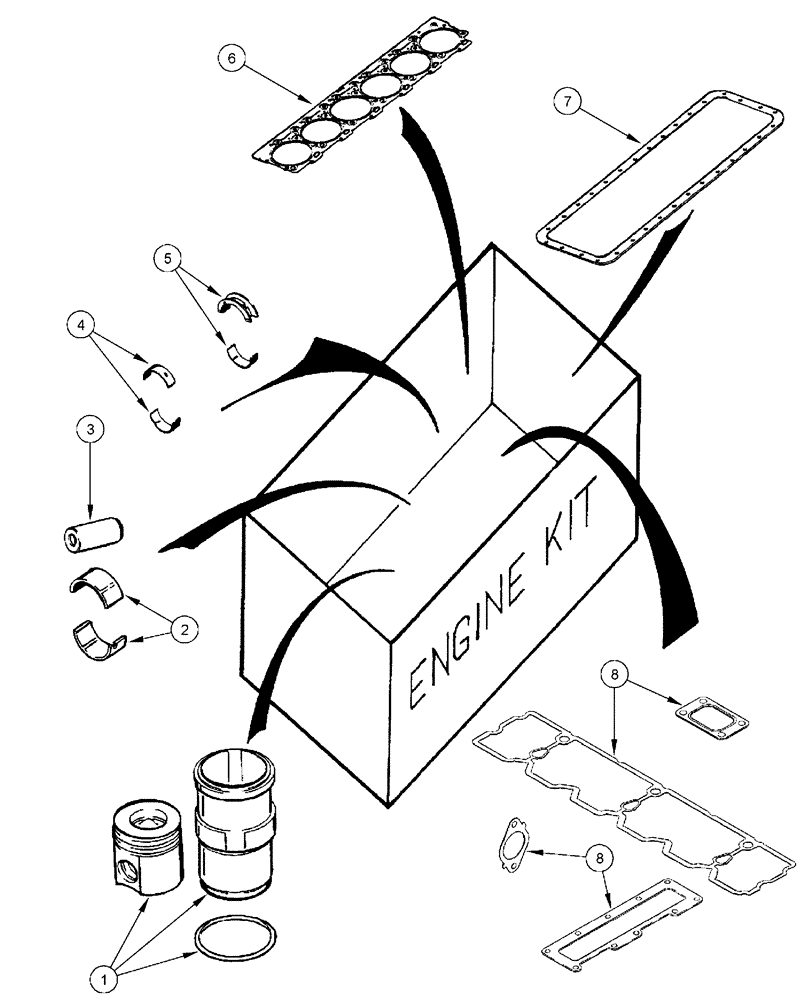 6

7

5

4

3

2

ENGINE KIT

8

8

1